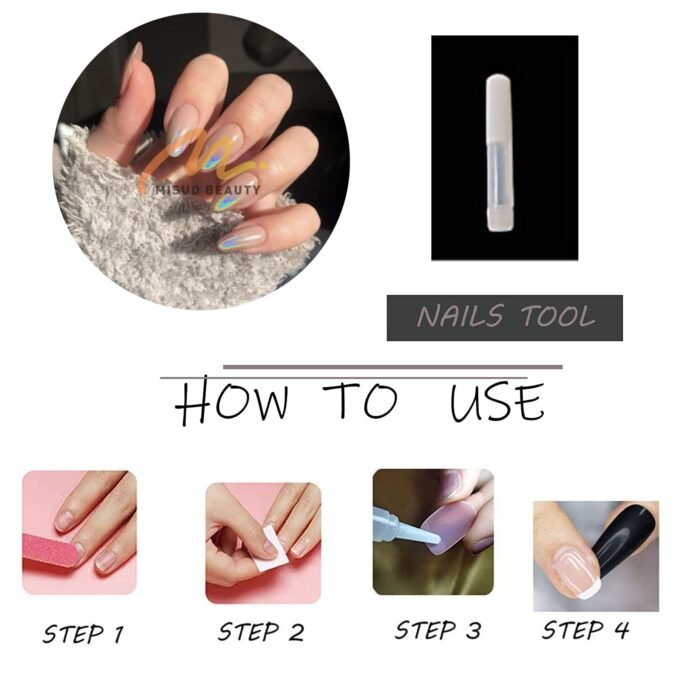 MISUD BEAUTY

NAILS TOOL

HOW TO USE

STEP 1

STEP 2

STEP 3

STEP 4