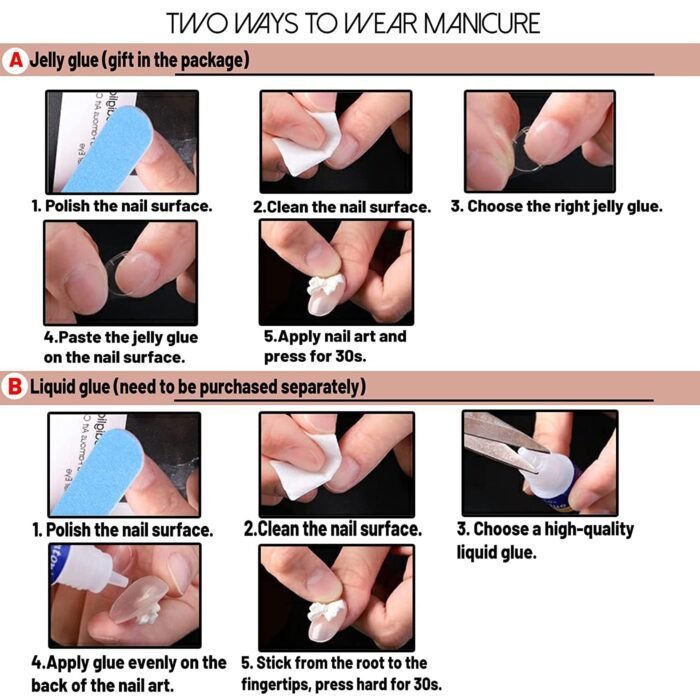 TWO WAYS TO WEAR MANICURE

A Jelly glue (gift in the package)

1. Polish the nail surface.

2.Clean the nail surface.

3. Choose the right jelly glue.

4.Paste the jelly glue on the nail surface.

5.Apply nail art and press for 30s.

B Liquid glue (need to be purchased separately)

1. Polish the nail surface.

2.Clean the nail surface.

3. Choose a high-quality liquid glue.

4.Apply glue evenly on the back of the nail art.

5. Stick from the root to the fingertips, press hard for 30s.