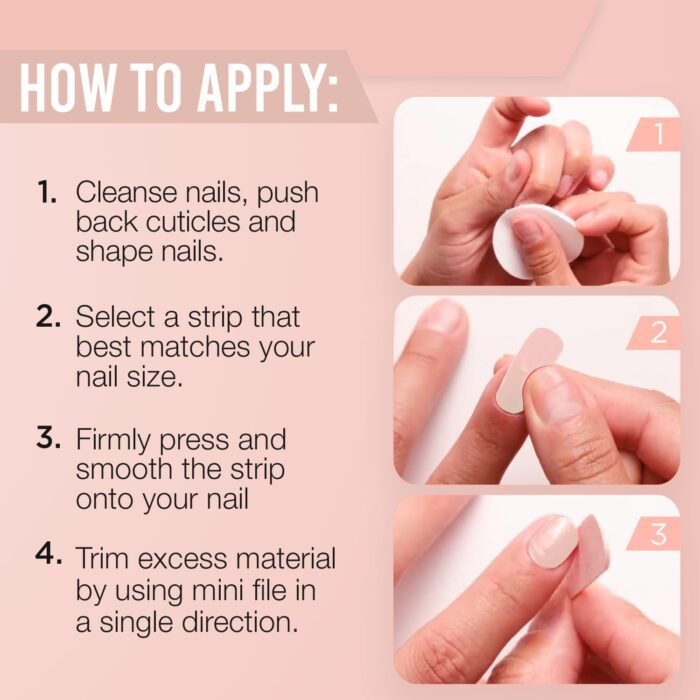 HOW TO APPLY:

1. Cleanse nails, push back cuticles and shape nails.

2. Select a strip that best matches your nail size.

3. Firmly press and smooth the strip onto your nail

4. Trim excess material by using mini file in a single direction.

1

2

3