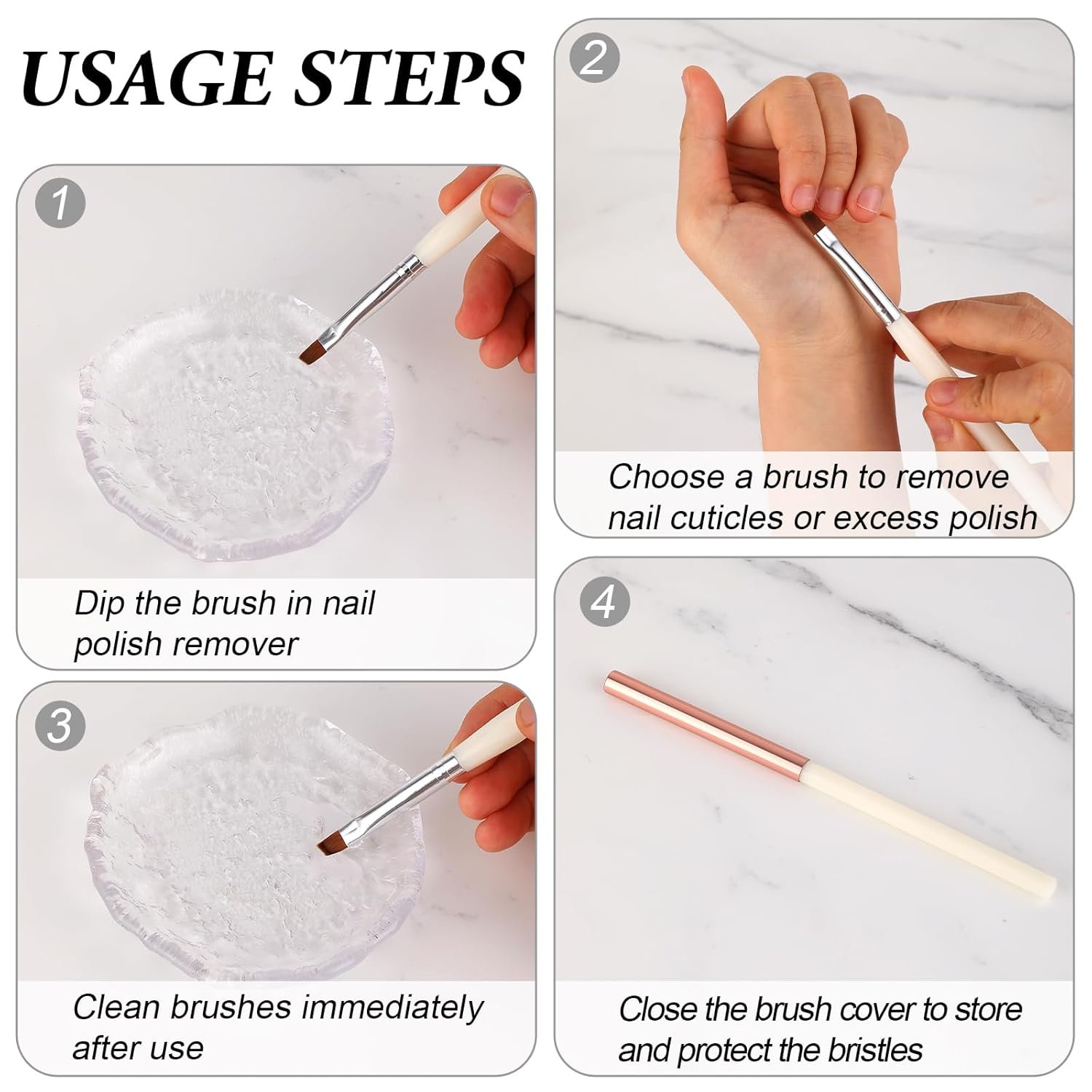 USAGE STEPS

1

Dip the brush in nail polish remover

2

Choose a brush to remove nail cuticles or excess polish

3

Clean brushes immediately after use

4

Close the brush cover to store and protect the bristles