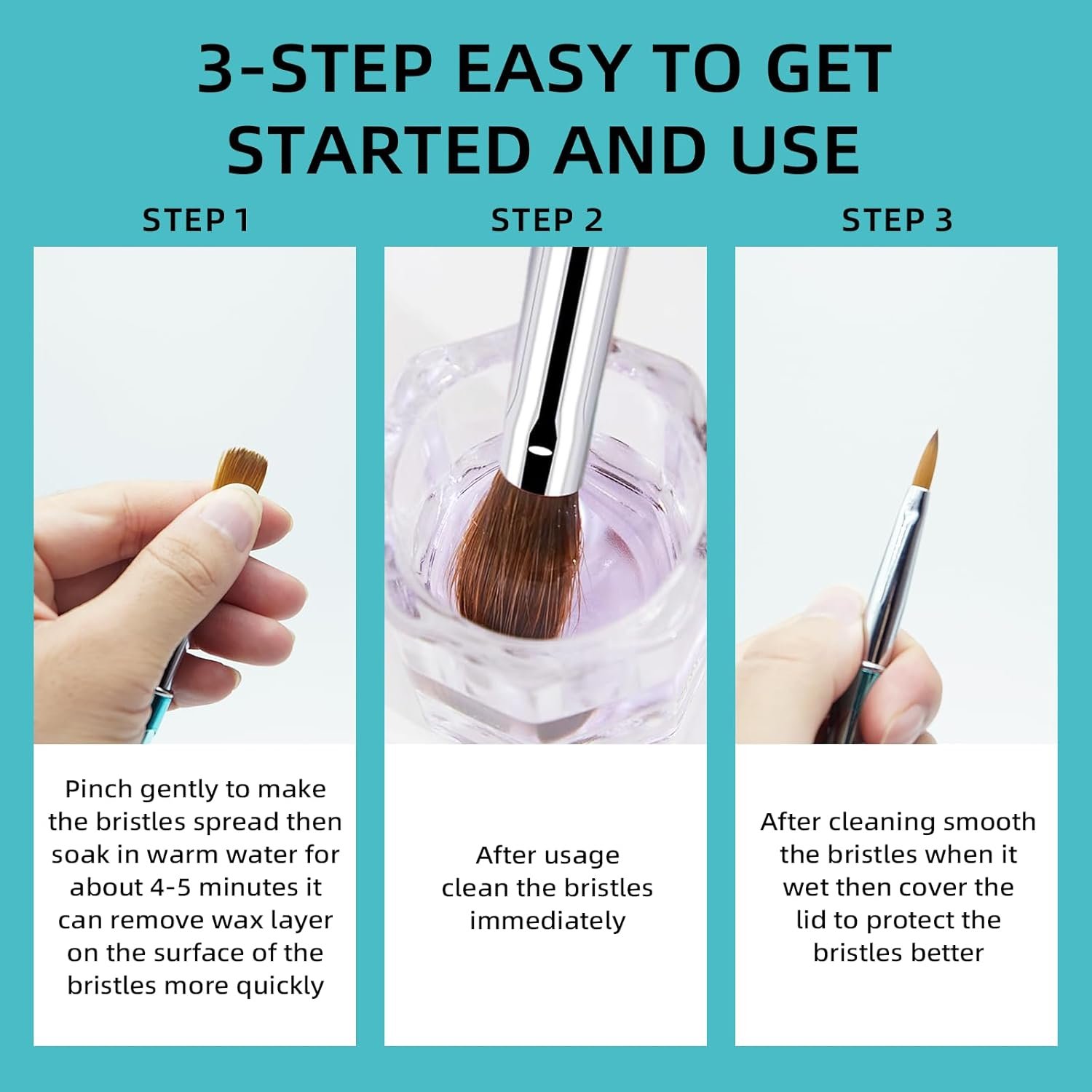 3-STEP EASY TO GET STARTED AND USE

STEP 1

Pinch gently to make the bristles spread then soak in warm water for about 4-5 minutes it can remove wax layer on the surface of the bristles more quickly

STEP 2

After usage clean the bristles immediately

STEP 3

After cleaning smooth the bristles when it wet then cover the lid to protect the bristles better