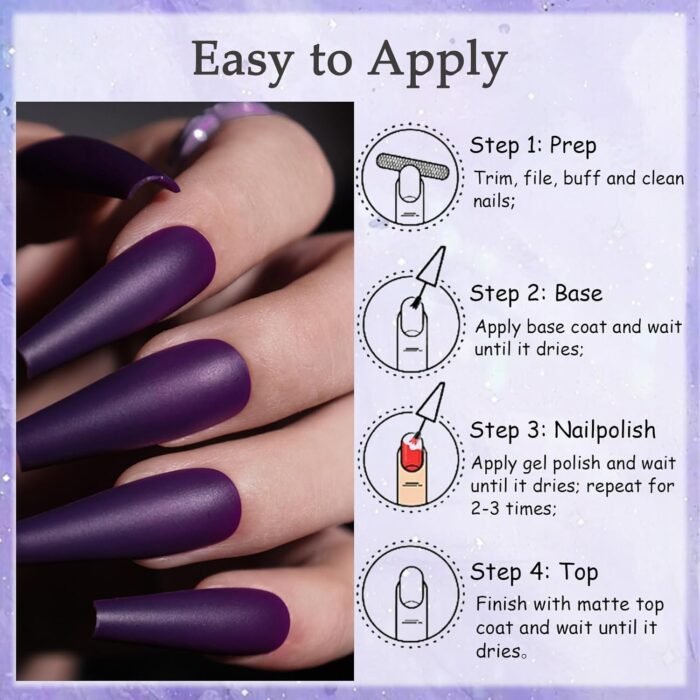 Easy to Apply

Step 1: Prep
Trim, file, buff and clean nails;

Step 2: Base
Apply base coat and wait until it dries;

Step 3: Nailpolish
Apply gel polish and wait until it dries; repeat for 2-3 times;

Step 4: Top
Finish with matte top coat and wait until it dries。