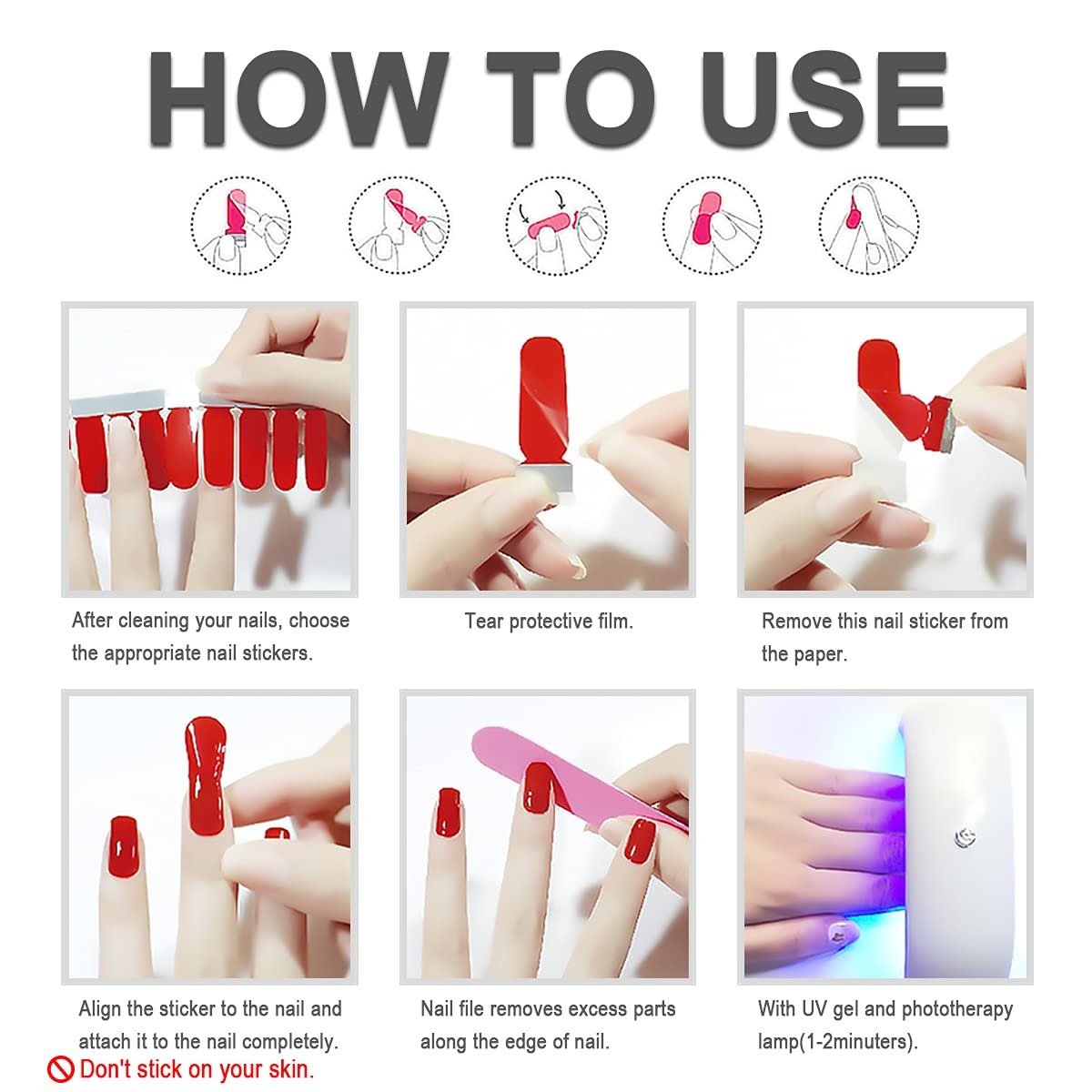 HOW TO USE

After cleaning your nails, choose the appropriate nail stickers.

Tear protective film.

Remove this nail sticker from the paper.

Align the sticker to the nail and attach it to the nail completely.

Don't stick on your skin.

Nail file removes excess parts along the edge of nail.

With UV gel and phototherapy lamp(1-2minuters).