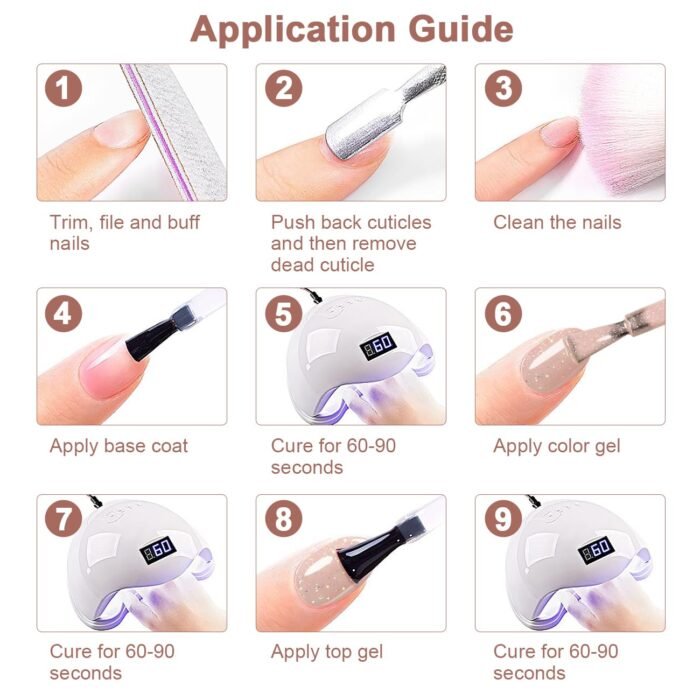 Application Guide

1

Trim, file and buff nails

2

Push back cuticles and then remove dead cuticle

3

Clean the nails

4

Apply base coat

5

60

Cure for 60-90 seconds

6

Apply color gel

7

60

Cure for 60-90 seconds

8

Apply top gel

9

60

Cure for 60-90 seconds