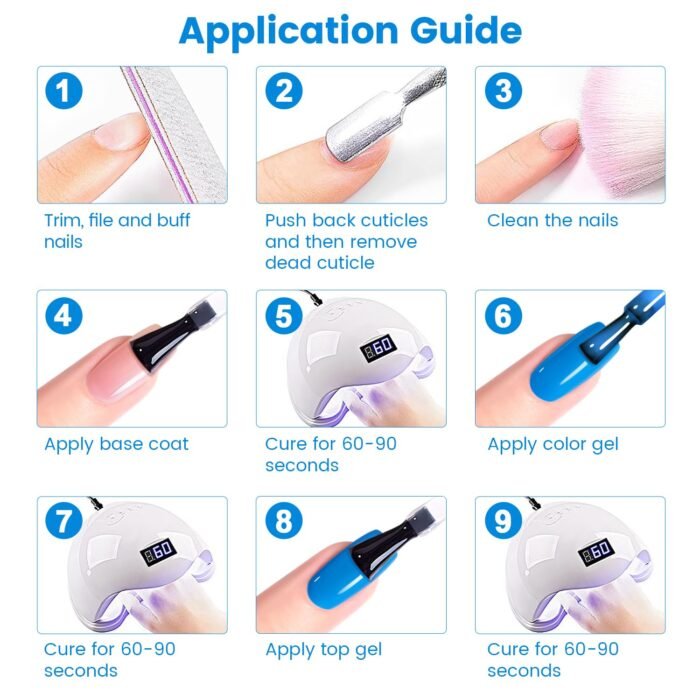 Application Guide

1
Trim, file and buff nails

2
Push back cuticles and then remove dead cuticle

3
Clean the nails

4
Apply base coat

5
60
Cure for 60-90 seconds

6
Apply color gel

7
60
Cure for 60-90 seconds

8
Apply top gel

9
60
Cure for 60-90 seconds