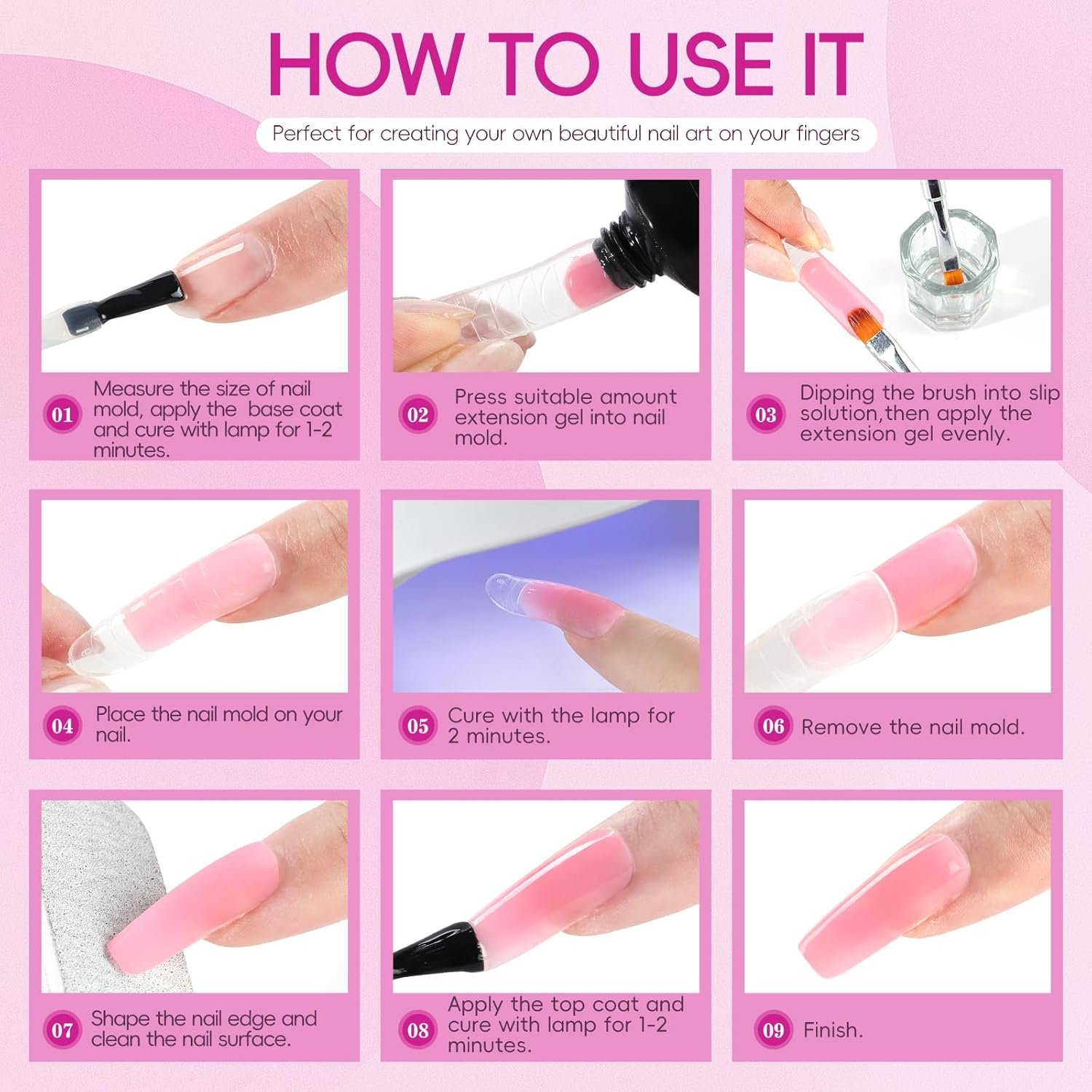 HOW TO USE IT

Perfect for creating your own beautiful nail art on your fingers

01 Measure the size of nail mold, apply the base coat and cure with lamp for 1-2 minutes.

02 Press suitable amount extension gel into nail mold.

03 Dipping the brush into slip solution,then apply the extension gel evenly.

04 Place the nail mold on your nail.

05 Cure with the lamp for 2 minutes.

06 Remove the nail mold.

07 Shape the nail edge and clean the nail surface.

08 Apply the top coat and cure with lamp for 1-2 minutes.

09 Finish.