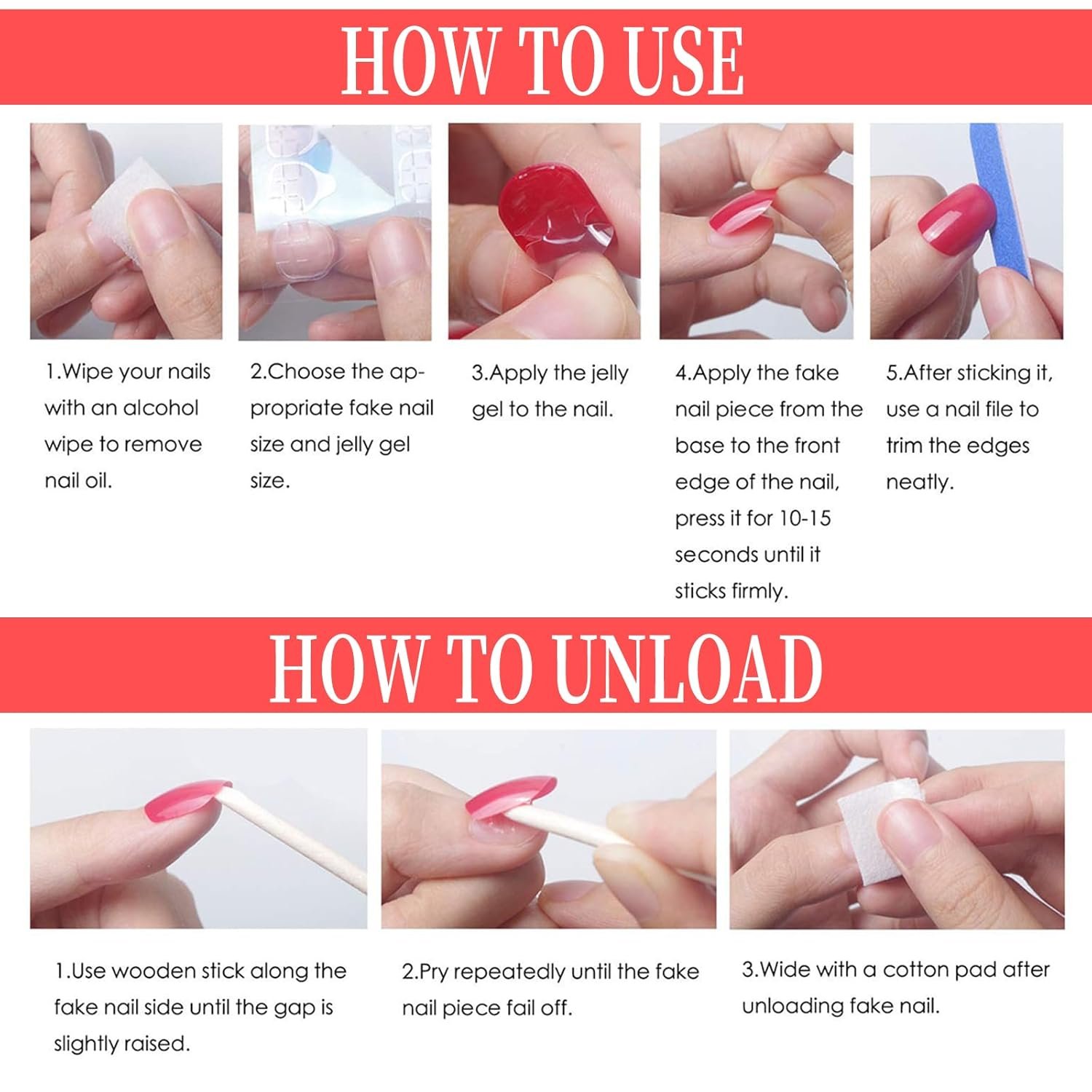 HOW TO USE

1.Wipe your nails with an alcohol wipe to remove nail oil.

2.Choose the appropriate fake nail size and jelly gel size.

3.Apply the jelly gel to the nail.

4.Apply the fake nail piece from the base to the front edge of the nail, press it for 10-15 seconds until it sticks firmly.

5.After sticking it, use a nail file to trim the edges neatly.

HOW TO UNLOAD

1.Use wooden stick along the fake nail side until the gap is slightly raised.

2.Pry repeatedly until the fake nail piece fail off.

3.Wide with a cotton pad after unloading fake nail.