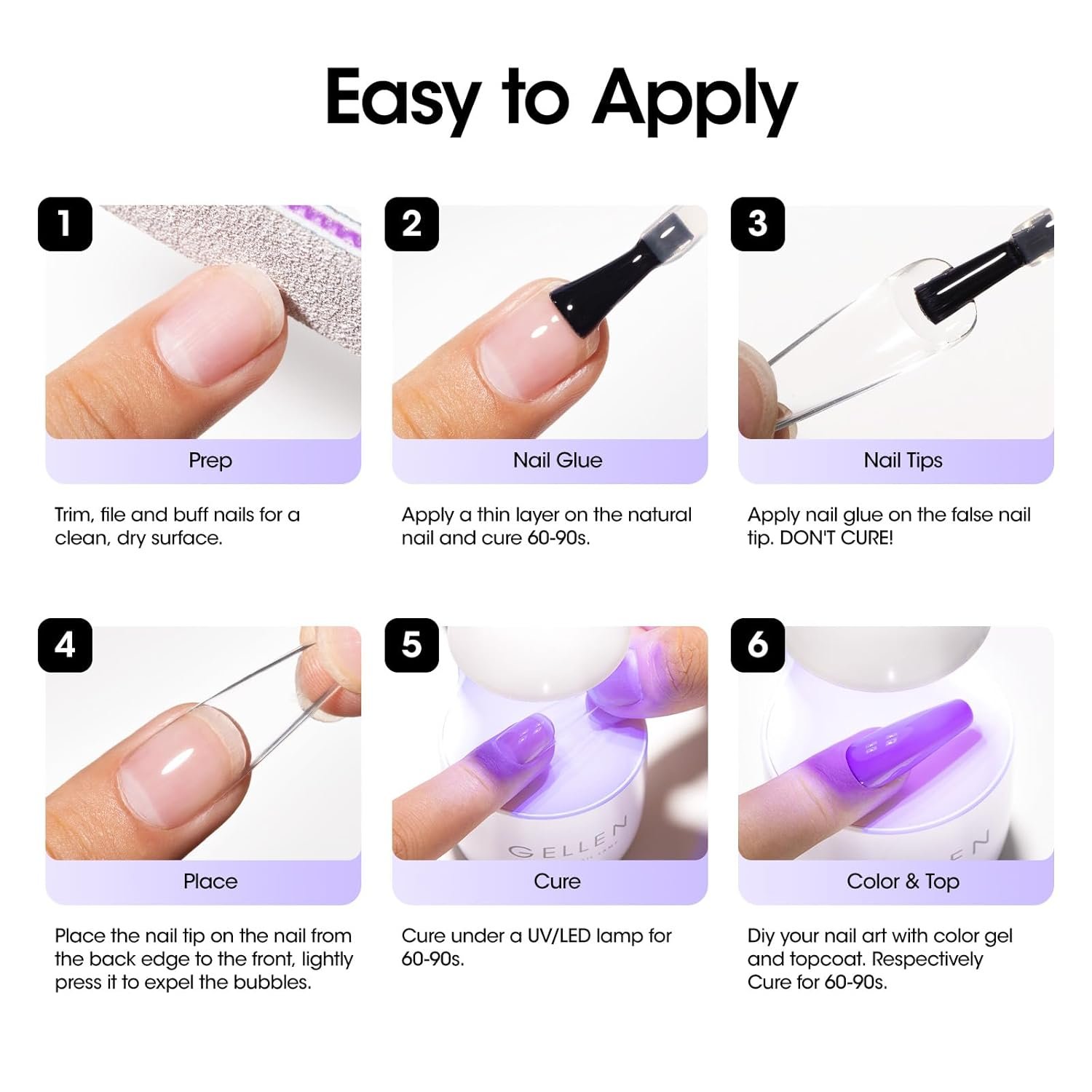 Easy to Apply

1

Prep

Trim, file and buff nails for a clean, dry surface.

2

Nail Glue

Apply a thin layer on the natural nail and cure 60-90s.

3

Nail Tips

Apply nail glue on the false nail tip. DON'T CURE!

4

Place

Place the nail tip on the nail from the back edge to the front, lightly press it to expel the bubbles.

5

GELLEN

Cure

Cure under a UV/LED lamp for 60-90s.

6

Color & Top

Diy your nail art with color gel and topcoat. Respectively Cure for 60-90s.