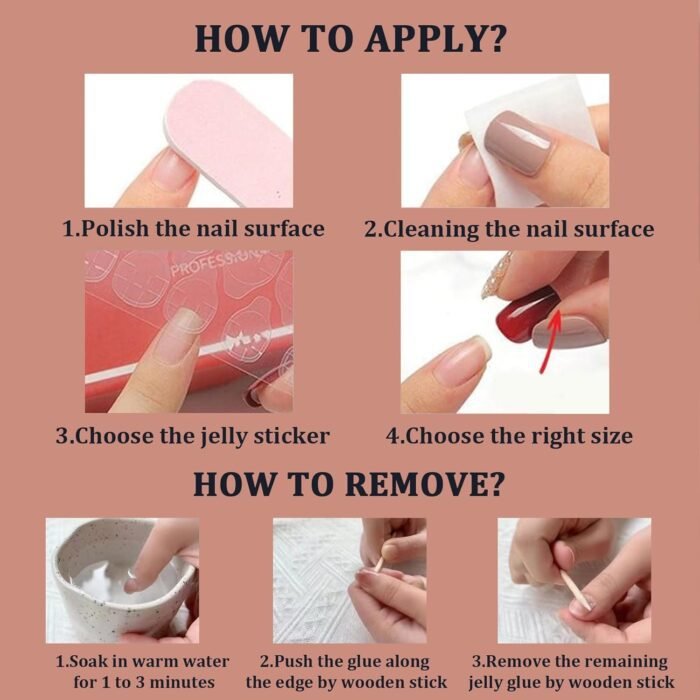 HOW TO APPLY?

1.Polish the nail surface

2.Cleaning the nail surface

PROFESSION

3.Choose the jelly sticker

4.Choose the right size

HOW TO REMOVE?

1.Soak in warm water for 1 to 3 minutes

2.Push the glue along the edge by wooden stick

3.Remove the remaining jelly glue by wooden stick