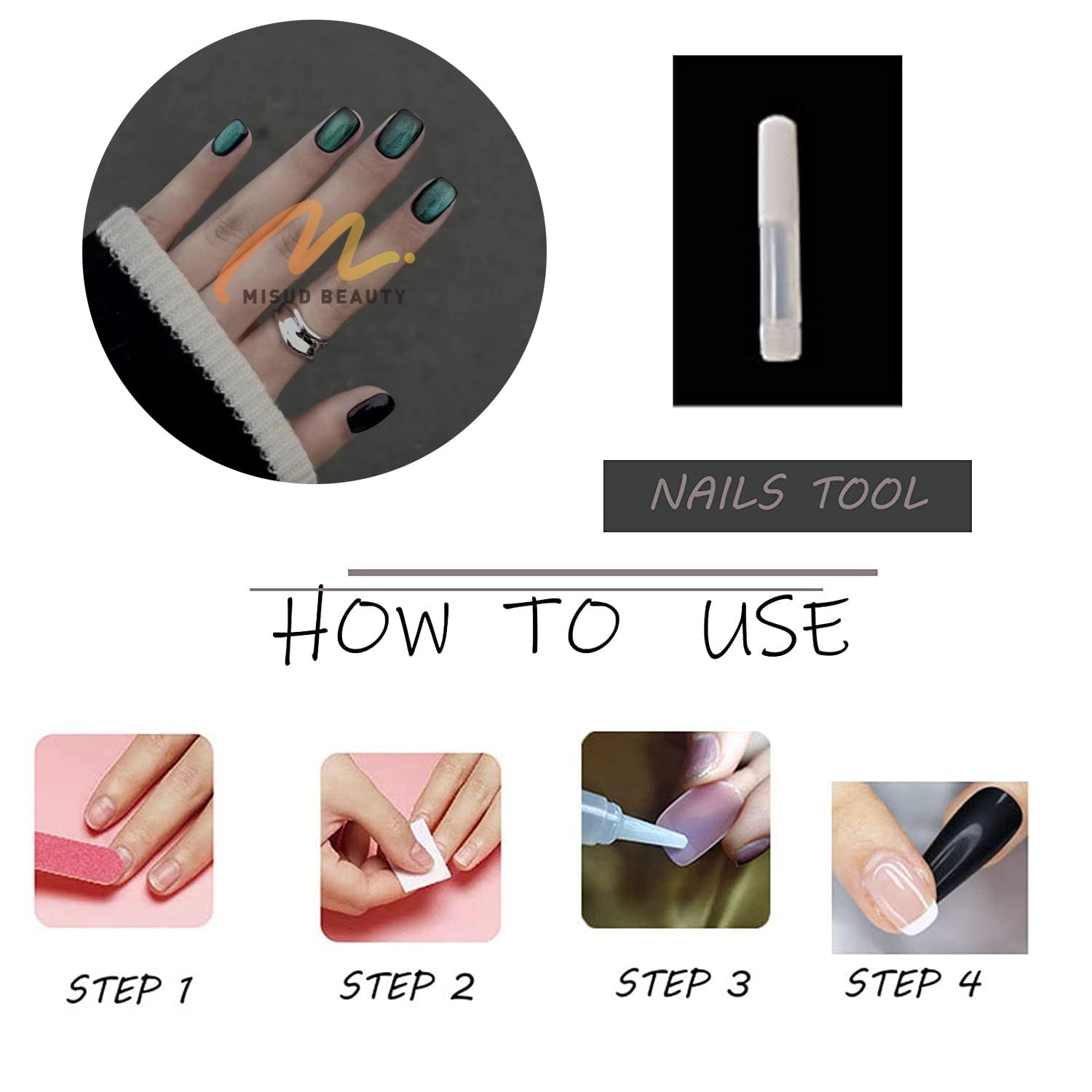 MISUD BEAUTY

NAILS TOOL

HOW TO USE

STEP 1

STEP 2

STEP 3

STEP 4