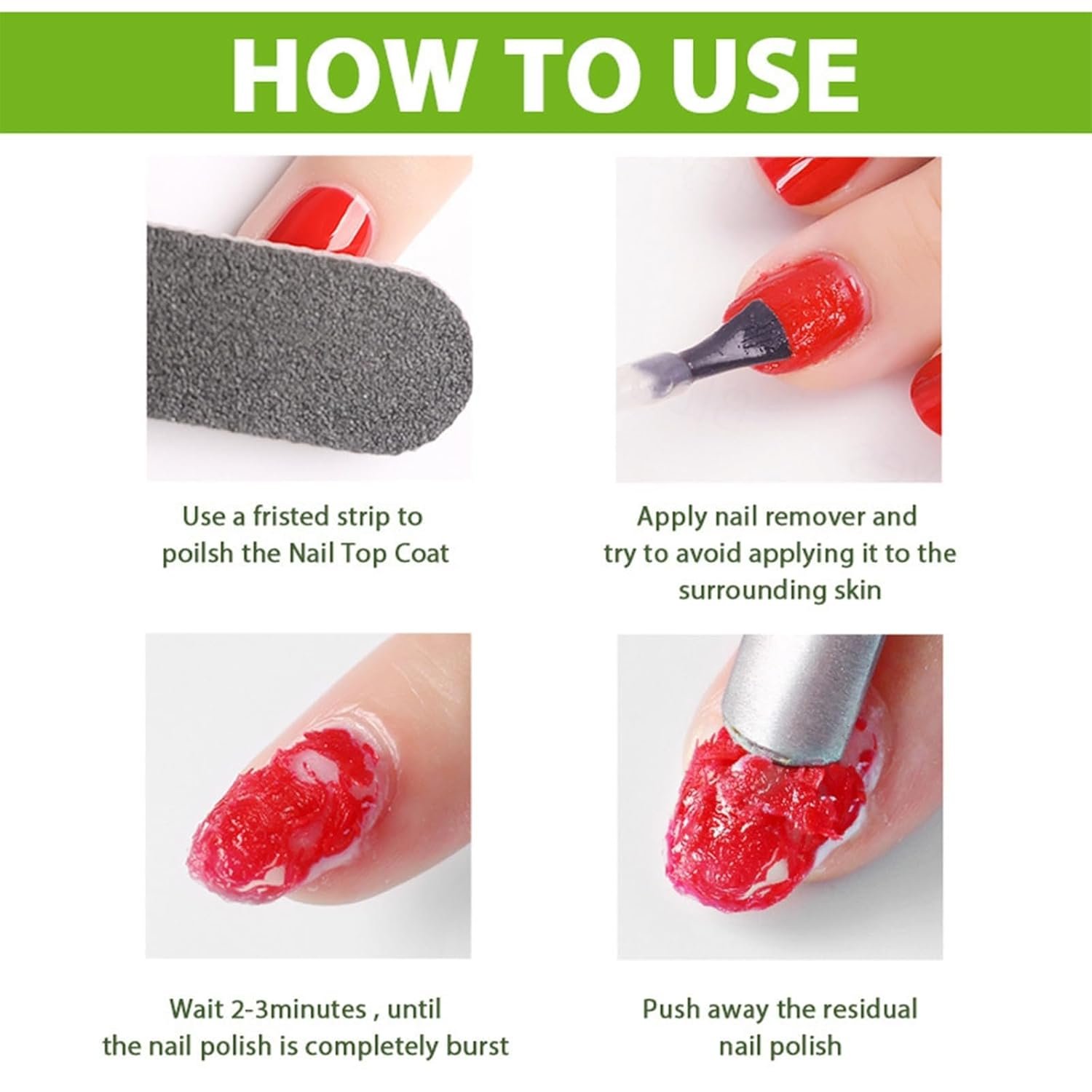 HOW TO USE

Use a fristed strip to poilsh the Nail Top Coat

Apply nail remover and try to avoid applying it to the surrounding skin

Wait 2-3minutes , until the nail polish is completely burst

Push away the residual nail polish