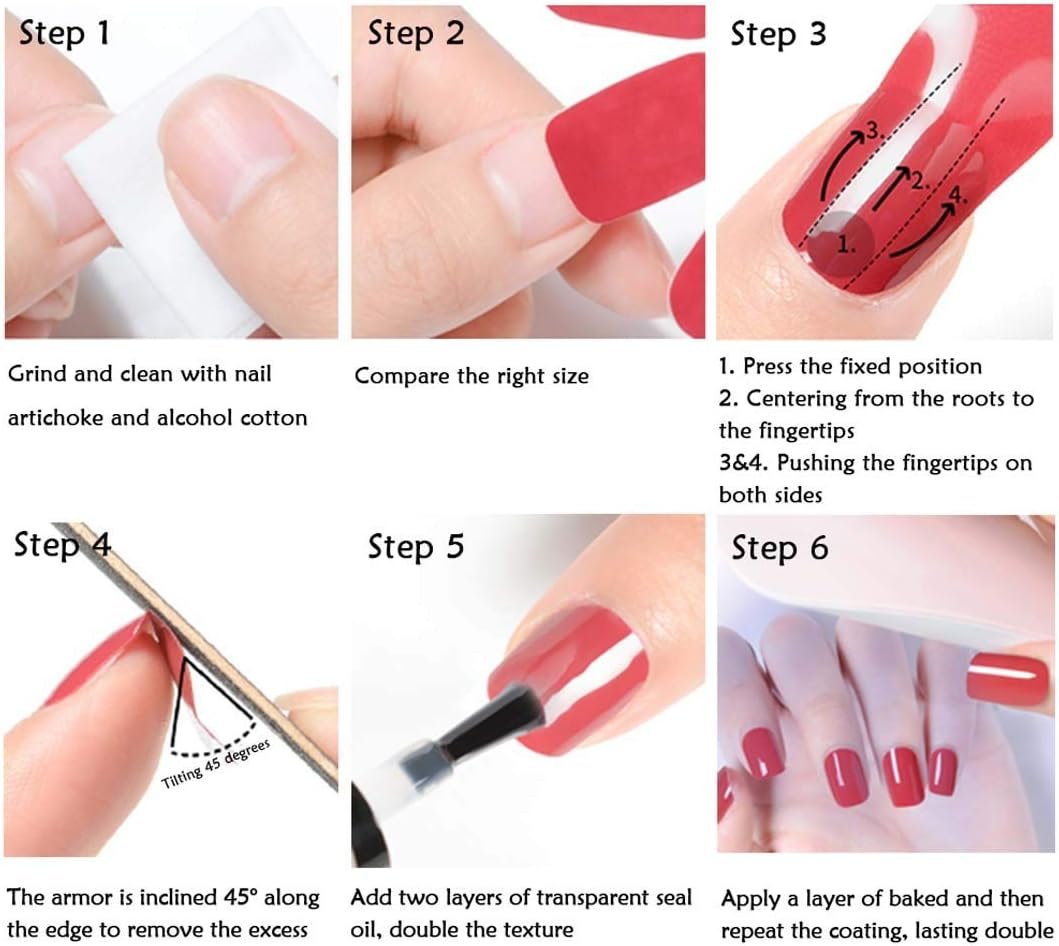 Step 1

Grind and clean with nail artichoke and alcohol cotton

Step 2

Compare the right size

Step 3

3.

2.

4.

1.

1. Press the fixed position
2. Centering from the roots to the fingertips
3&4. Pushing the fingertips on both sides

Step 4

Tilting 45 degrees

The armor is inclined 45° along the edge to remove the excess

Step 5

Add two layers of transparent seal oil, double the texture

Step 6

Apply a layer of baked and then repeat the coating, lasting double