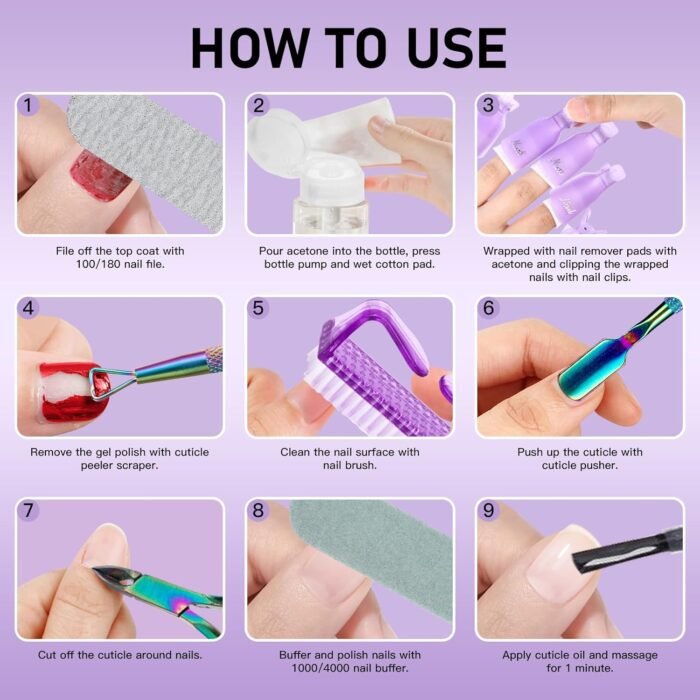 HOW TO USE

1
File off the top coat with 100/180 nail file.

2
Pour acetone into the bottle, press bottle pump and wet cotton pad.

3
Wrapped with nail remover pads with acetone and clipping the wrapped nails with nail clips.

4
Remove the gel polish with cuticle peeler scraper.

5
Clean the nail surface with nail brush.

6
Push up the cuticle with cuticle pusher.

7
Cut off the cuticle around nails.

8
Buffer and polish nails with 1000/4000 nail buffer.

9
Apply cuticle oil and massage for 1 minute.