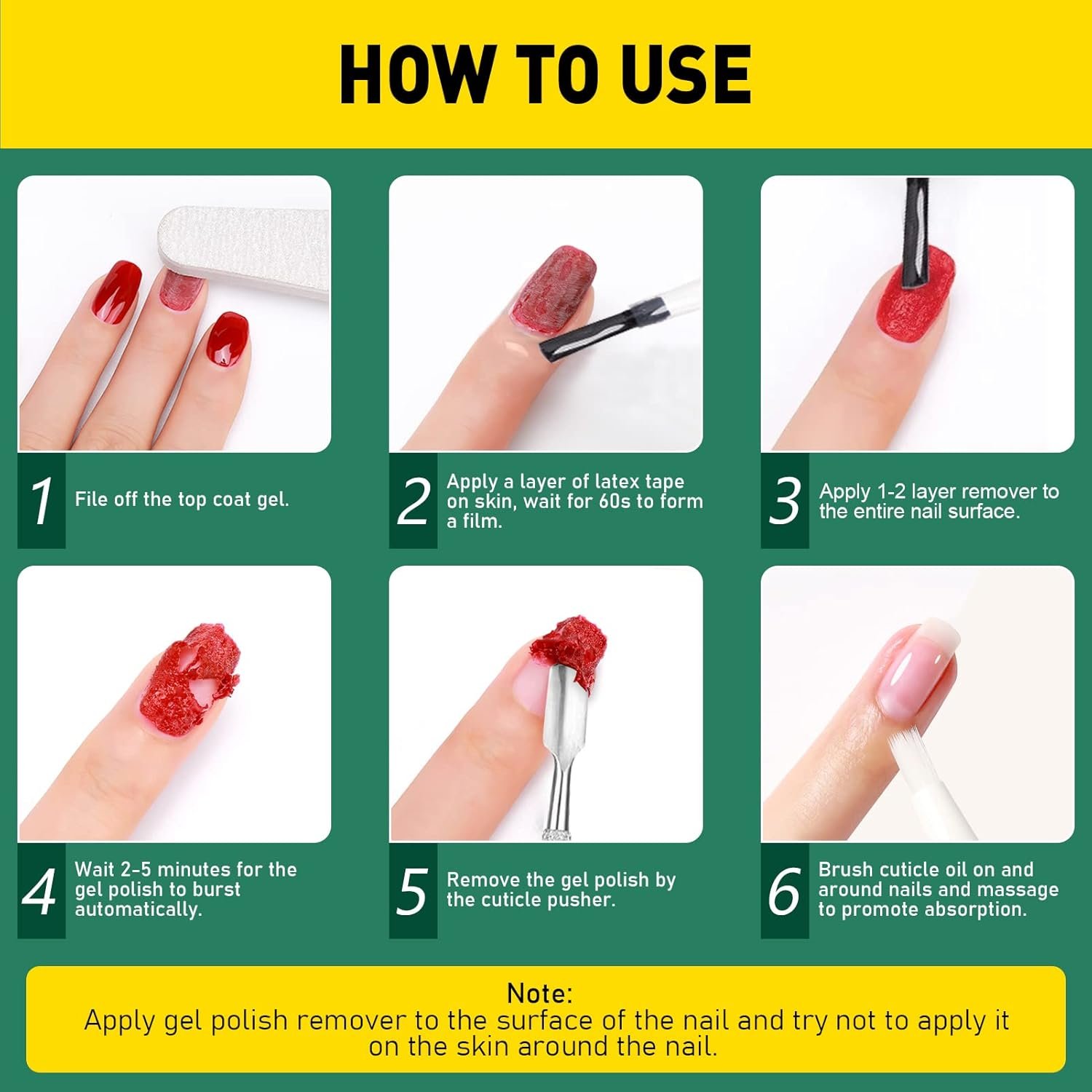 HOW TO USE

1 File off the top coat gel.

2 Apply a layer of latex tape on skin, wait for 60s to form a film.

3 Apply 1-2 layer remover to the entire nail surface.

4 Wait 2-5 minutes for the gel polish to burst automatically.

5 Remove the gel polish by the cuticle pusher.

6 Brush cuticle oil on and around nails and massage to promote absorption.

Note:
Apply gel polish remover to the surface of the nail and try not to apply it on the skin around the nail.