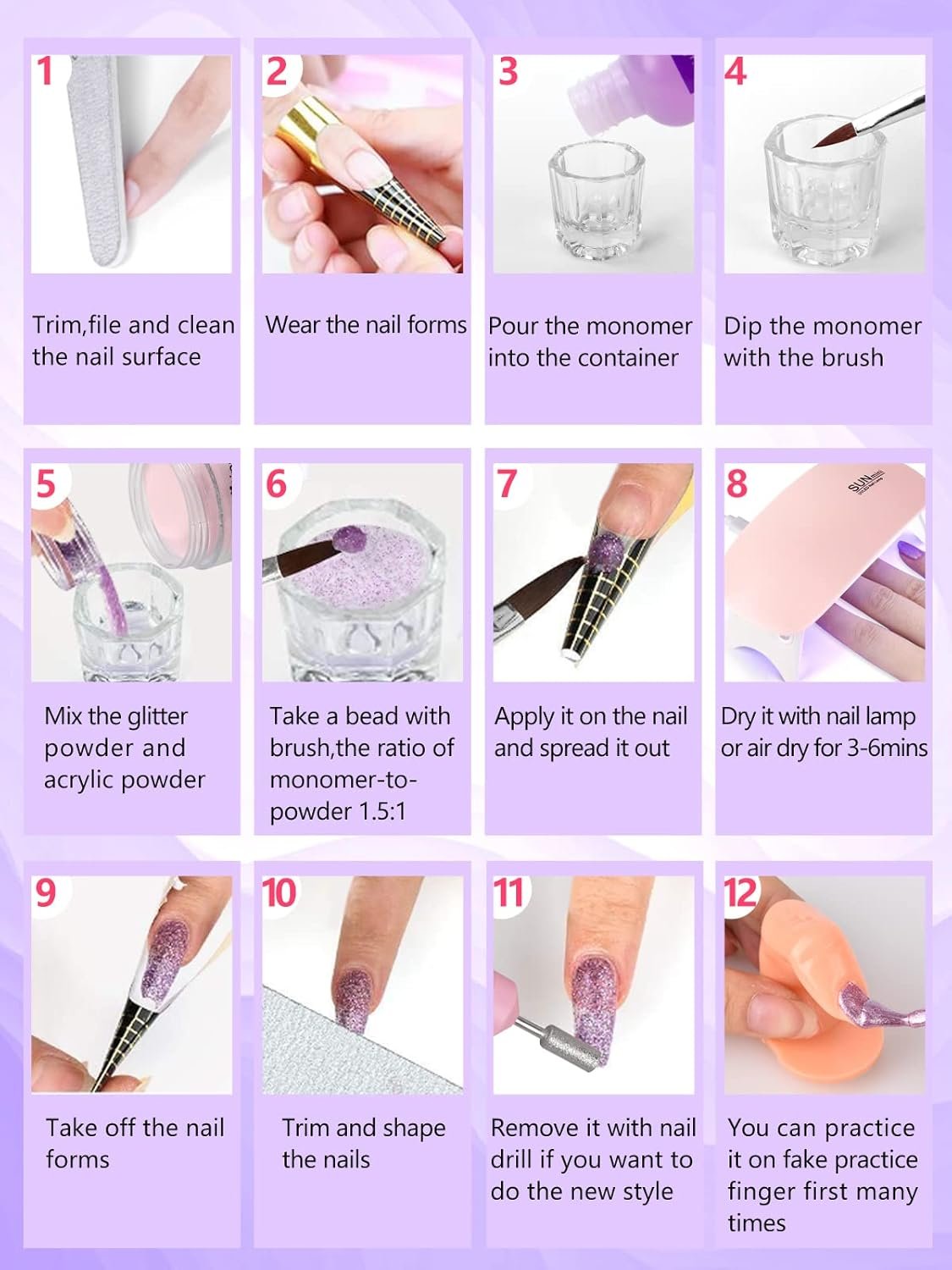 1

Trim,file and clean the nail surface

2

Wear the nail forms

3

Pour the monomer into the container

4

Dip the monomer with the brush

5

Mix the glitter powder and acrylic powder

6

Take a bead with brush,the ratio of monomer-to-powder 1.5:1

7

Apply it on the nail and spread it out

8

SUNmini

Dry it with nail lamp or air dry for 3-6mins

9

Take off the nail forms

10

Trim and shape the nails

11

Remove it with nail drill if you want to do the new style

12

You can practice it on fake practice finger first many times