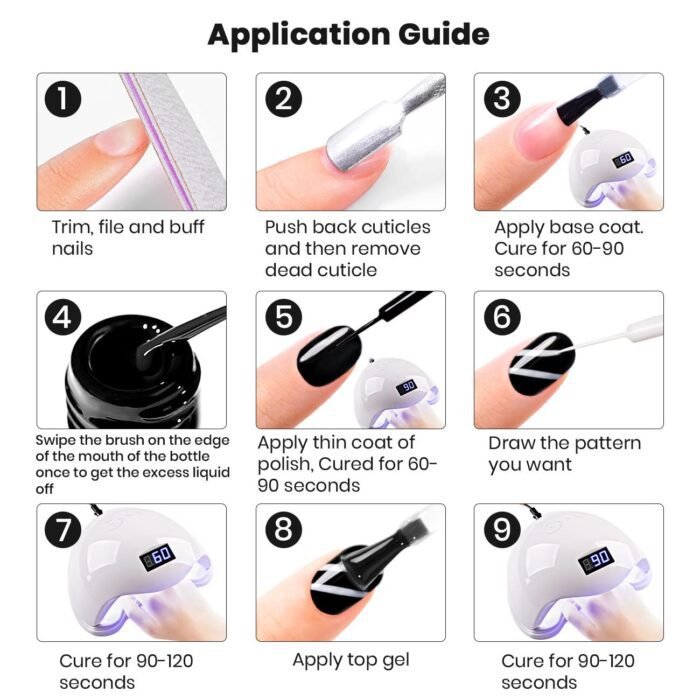 Application Guide

1
Trim, file and buff nails

2
Push back cuticles and then remove dead cuticle

3
60
Apply base coat. Cure for 60-90 seconds

4
Swipe the brush on the edge of the mouth of the bottle once to get the excess liquid off

5
90
Apply thin coat of polish, Cured for 60-90 seconds

6
Draw the pattern you want

7
60
Cure for 90-120 seconds

8
Apply top gel

9
90
Cure for 90-120 seconds