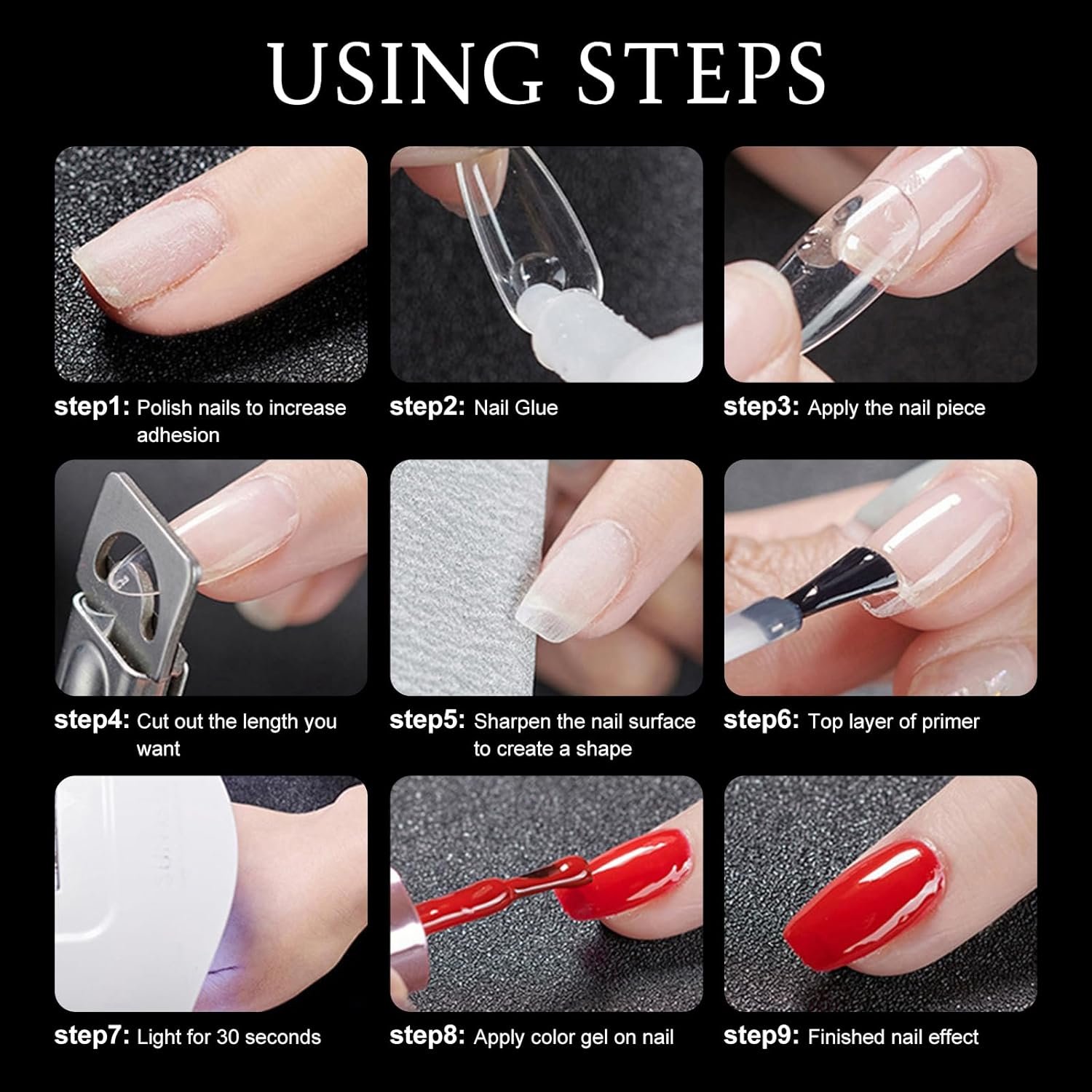 USING STEPS

step1: Polish nails to increase adhesion

step2: Nail Glue

step3: Apply the nail piece

step4: Cut out the length you want

step5: Sharpen the nail surface to create a shape

step6: Top layer of primer

step7: Light for 30 seconds

step8: Apply color gel on nail

step9: Finished nail effect