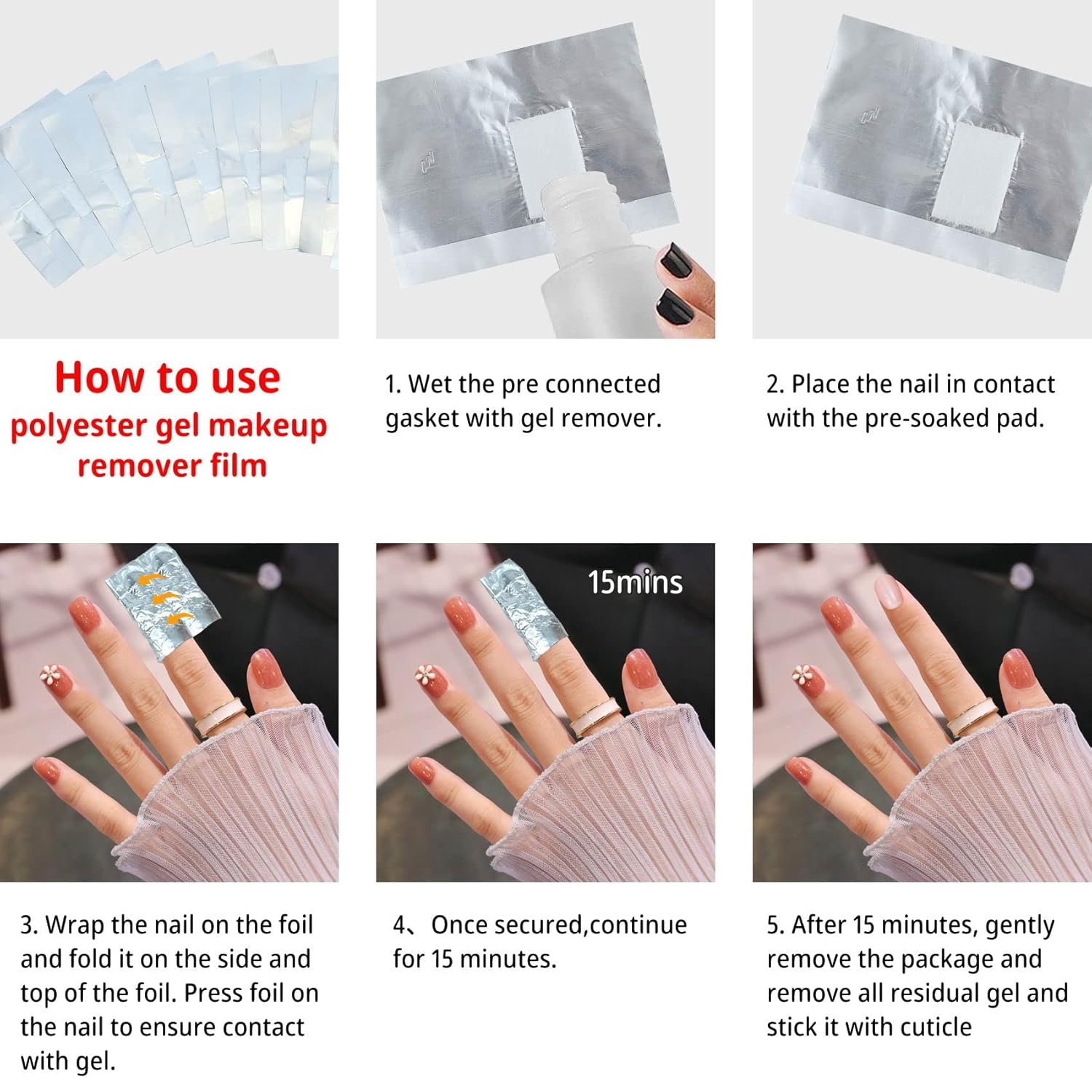 How to use
polyester gel makeup remover film

1. Wet the pre connected gasket with gel remover.

2. Place the nail in contact with the pre-soaked pad.

15mins

3. Wrap the nail on the foil and fold it on the side and top of the foil. Press foil on the nail to ensure contact with gel.

4、Once secured,continue for 15 minutes.

5. After 15 minutes, gently remove the package and remove all residual gel and stick it with cuticle