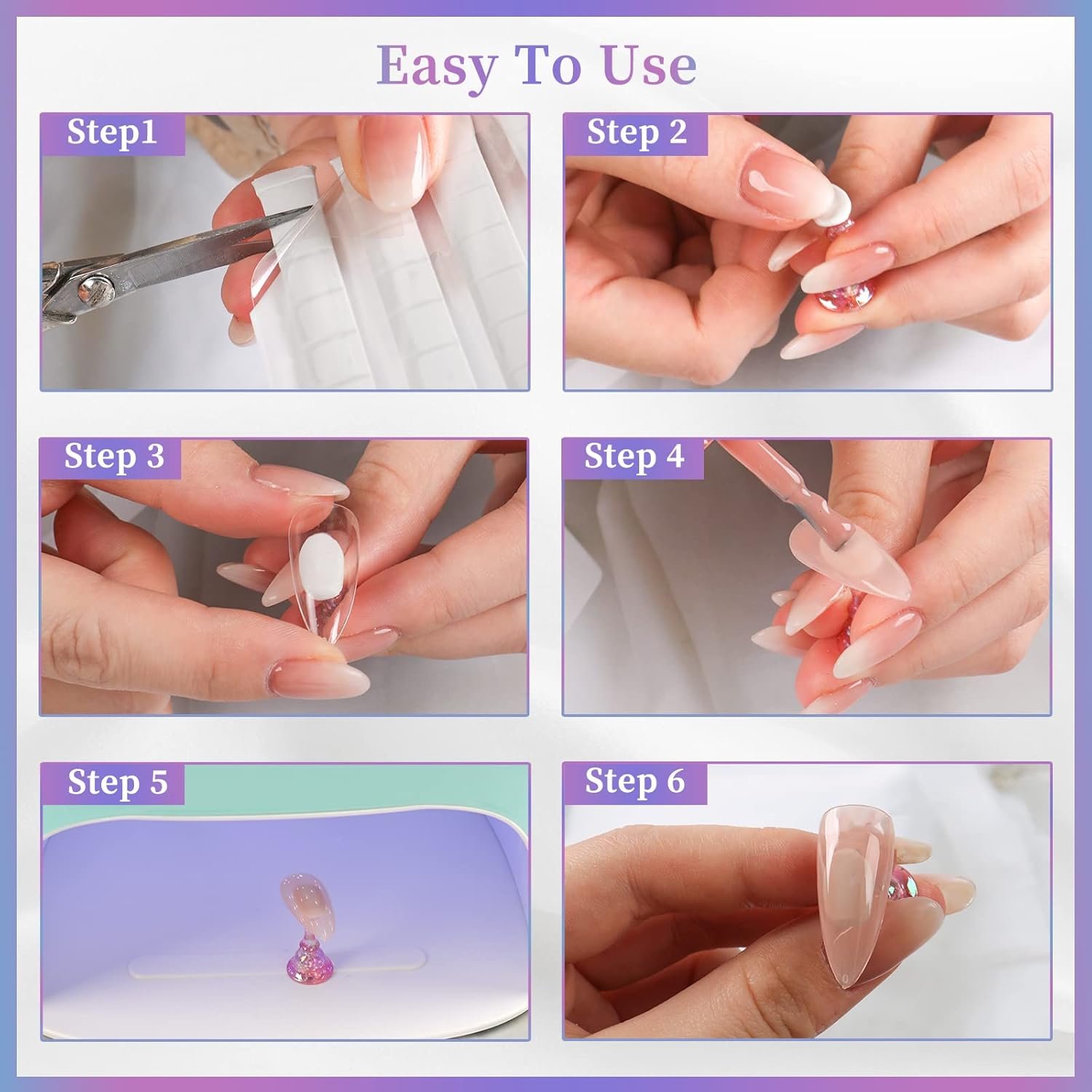 Easy To Use

Step1

Step 2

Step 3

Step 4

Step 5

Step 6