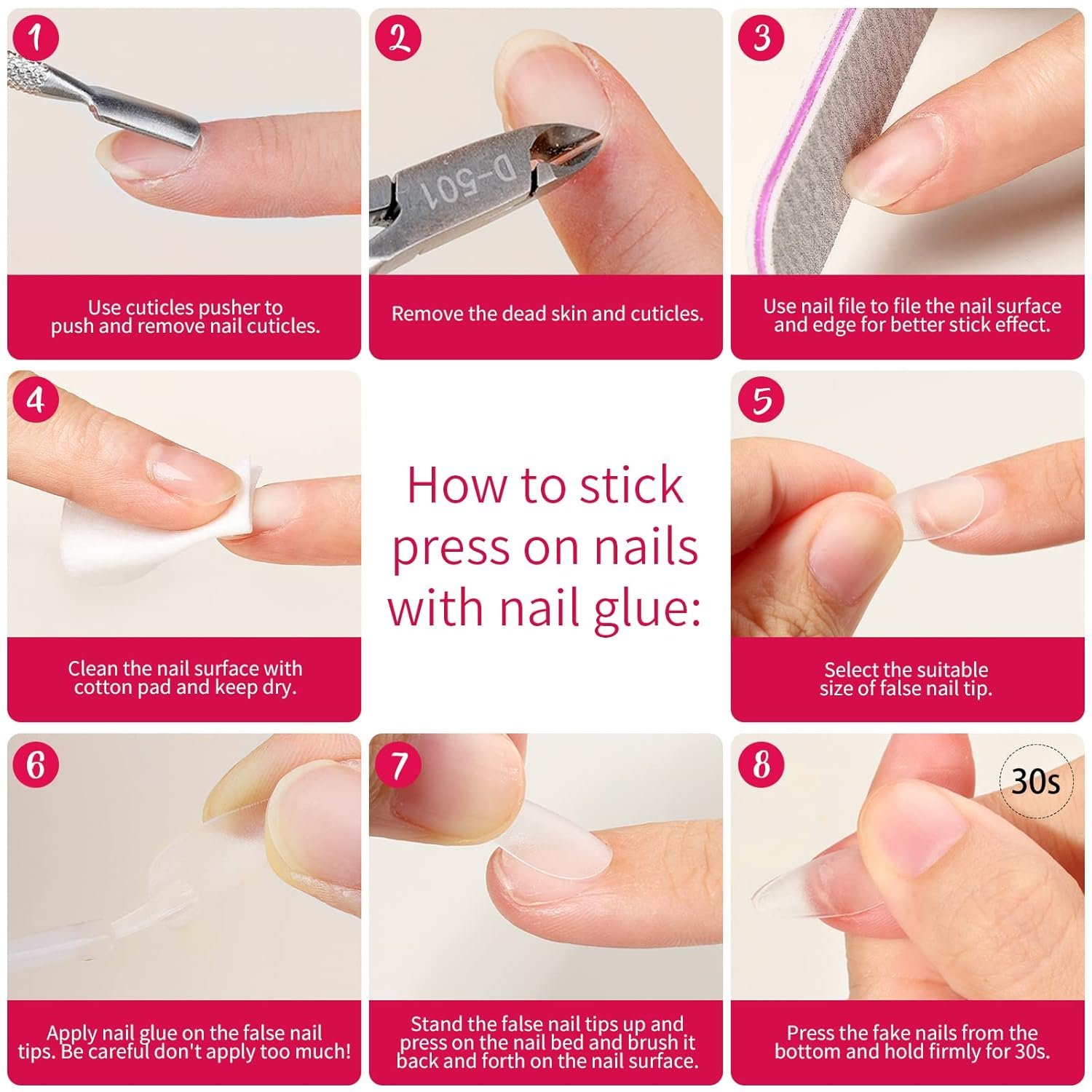 1

Use cuticles pusher to push and remove nail cuticles.

2

D-501

Remove the dead skin and cuticles.

3

Use nail file to file the nail surface and edge for better stick effect.

4

Clean the nail surface with cotton pad and keep dry.

How to stick press on nails with nail glue:

5

Select the suitable size of false nail tip.

6

Apply nail glue on the false nail tips. Be careful don't apply too much!

7

Stand the false nail tips up and press on the nail bed and brush it back and forth on the nail surface.

8

30s

Press the fake nails from the bottom and hold firmly for 30s.