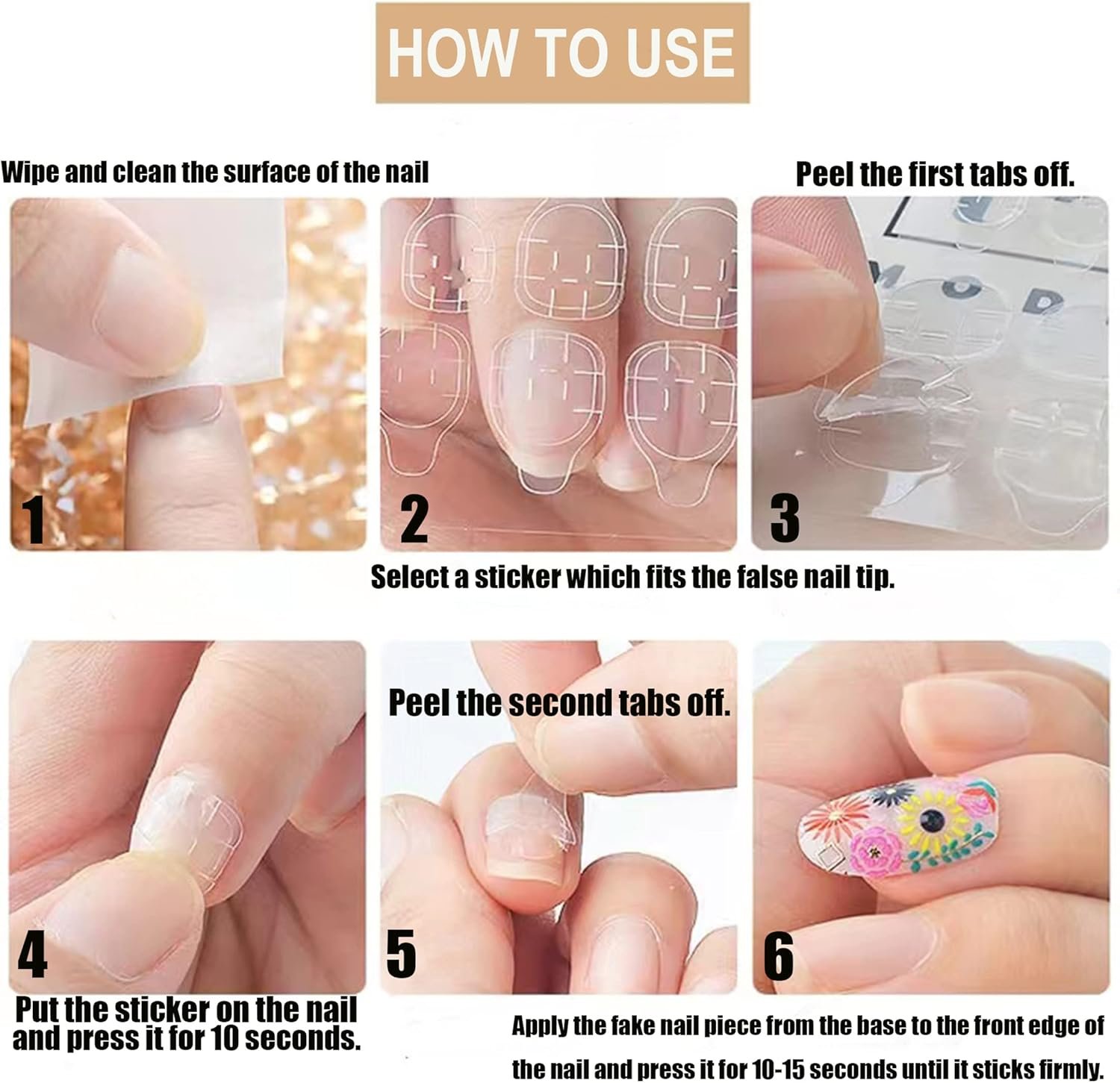 HOW TO USE

Wipe and clean the surface of the nail

Peel the first tabs off.

1

2

3

Select a sticker which fits the false nail tip.

Peel the second tabs off.

4

5

6

Put the sticker on the nail and press it for 10 seconds.

Apply the fake nail piece from the base to the front edge of the nail and press it for 10-15 seconds until it sticks firmly.