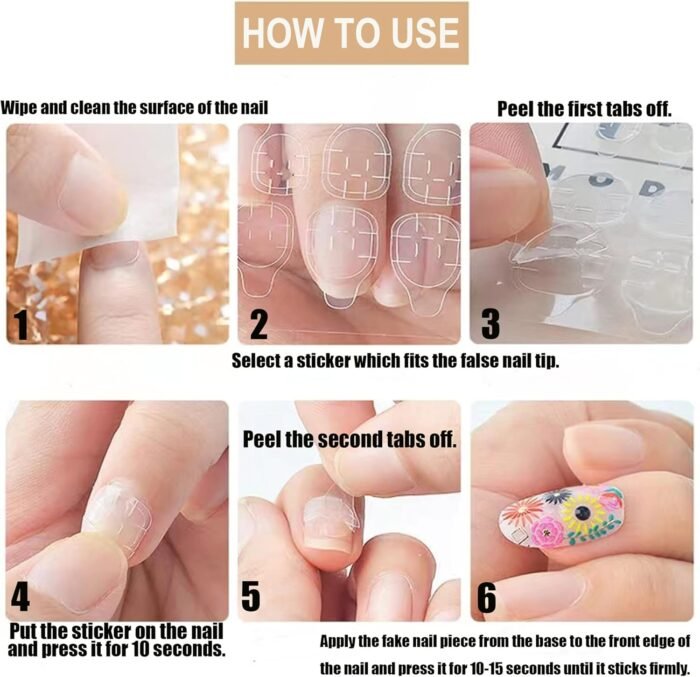 HOW TO USE

Wipe and clean the surface of the nail

Peel the first tabs off.

1

2

3

Select a sticker which fits the false nail tip.

Peel the second tabs off.

4

5

6

Put the sticker on the nail and press it for 10 seconds.

Apply the fake nail piece from the base to the front edge of the nail and press it for 10-15 seconds until it sticks firmly.