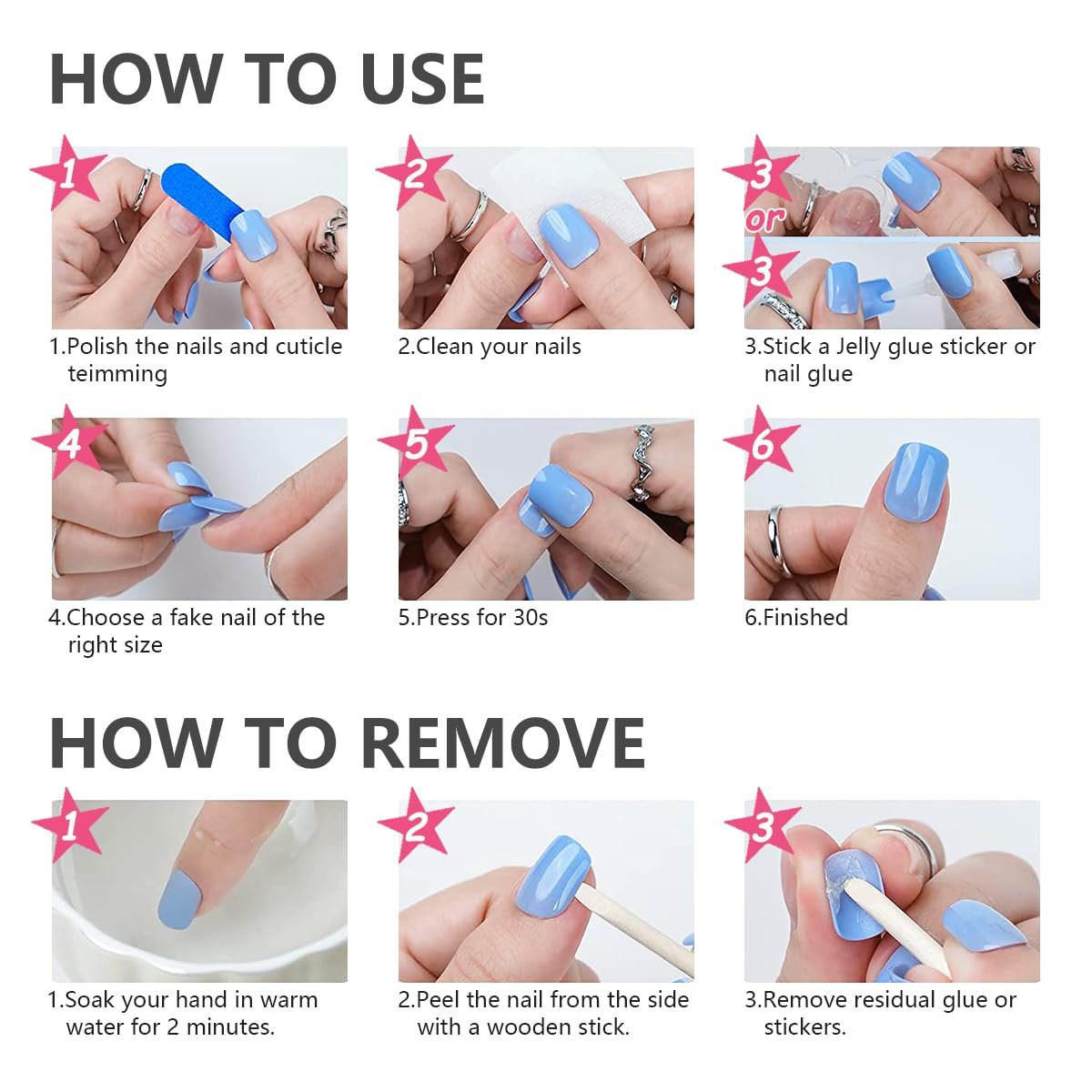 HOW TO USE

1

1.Polish the nails and cuticle teimming

2

2.Clean your nails

3
or
3

3.Stick a Jelly glue sticker or nail glue

4

4.Choose a fake nail of the right size

5

5.Press for 30s

6

6.Finished

HOW TO REMOVE

1

1.Soak your hand in warm water for 2 minutes.

2

2.Peel the nail from the side with a wooden stick.

3

3.Remove residual glue or stickers.