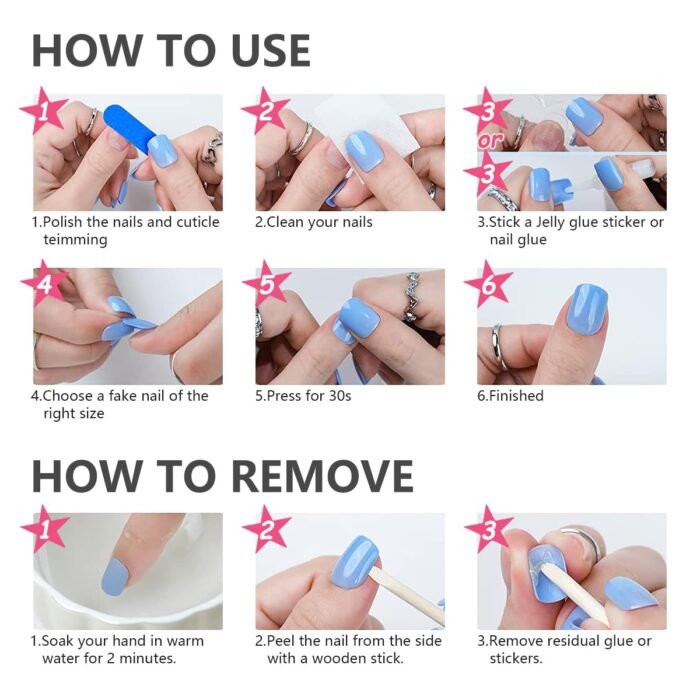 HOW TO USE

1

1.Polish the nails and cuticle teimming

2

2.Clean your nails

3
or
3

3.Stick a Jelly glue sticker or nail glue

4

4.Choose a fake nail of the right size

5

5.Press for 30s

6

6.Finished

HOW TO REMOVE

1

1.Soak your hand in warm water for 2 minutes.

2

2.Peel the nail from the side with a wooden stick.

3

3.Remove residual glue or stickers.