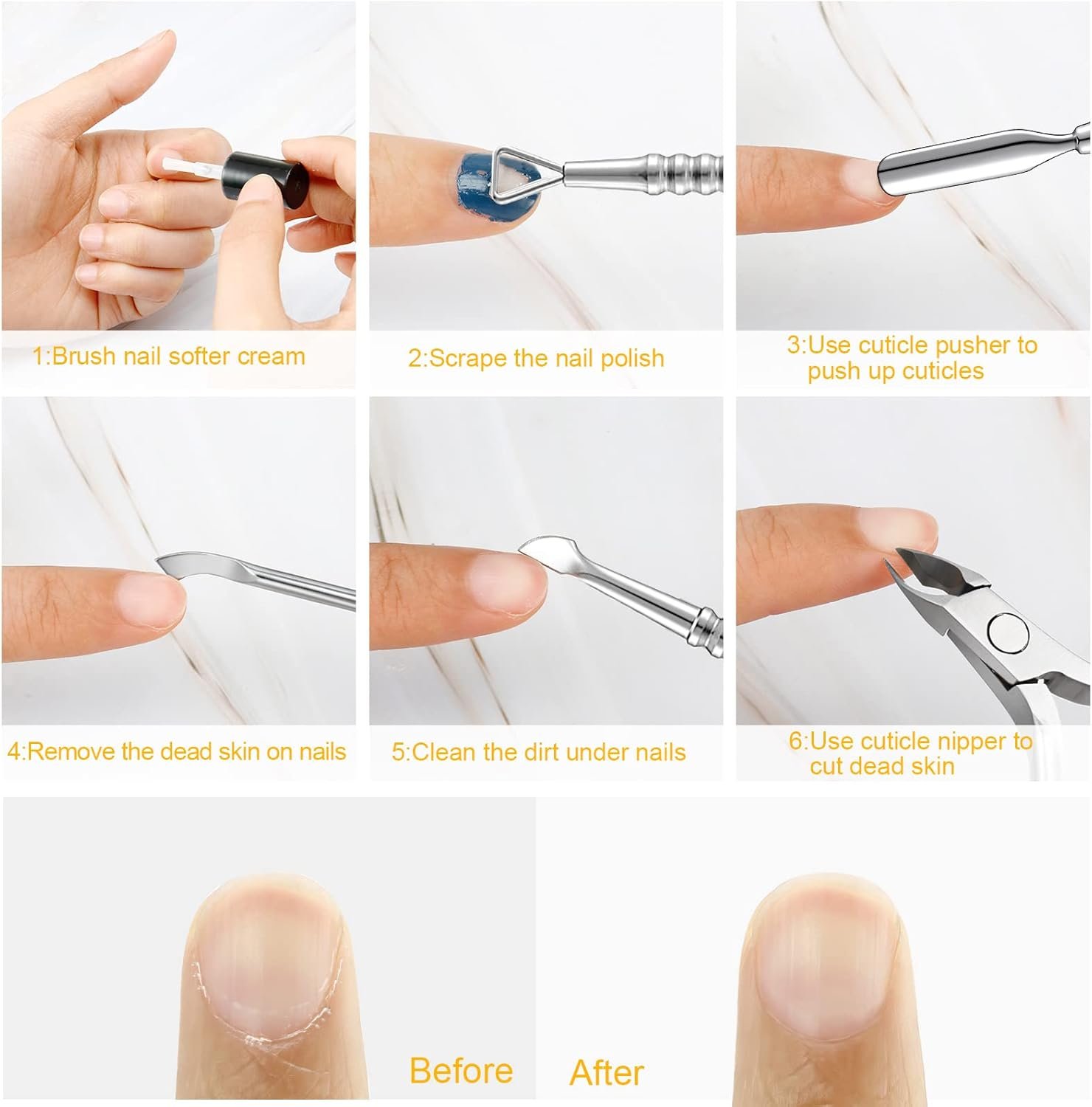 1:Brush nail softer cream

2:Scrape the nail polish

3:Use cuticle pusher to push up cuticles

4:Remove the dead skin on nails

5:Clean the dirt under nails

6:Use cuticle nipper to cut dead skin

Before

After