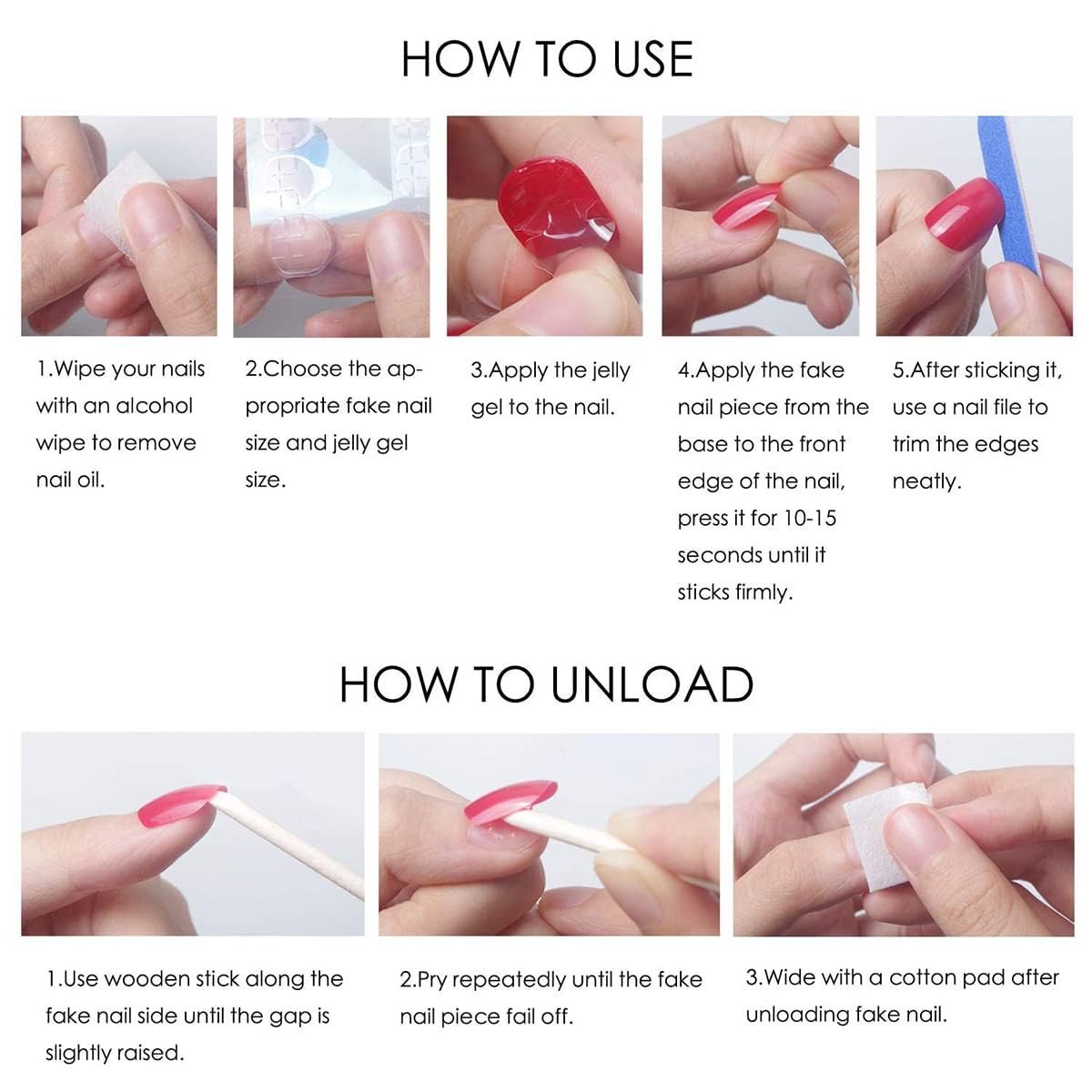 HOW TO USE

1.Wipe your nails with an alcohol wipe to remove nail oil.

2.Choose the appropriate fake nail size and jelly gel size.

3.Apply the jelly gel to the nail.

4.Apply the fake nail piece from the base to the front edge of the nail, press it for 10-15 seconds until it sticks firmly.

5.After sticking it, use a nail file to trim the edges neatly.

HOW TO UNLOAD

1.Use wooden stick along the fake nail side until the gap is slightly raised.

2.Pry repeatedly until the fake nail piece fail off.

3.Wide with a cotton pad after unloading fake nail.