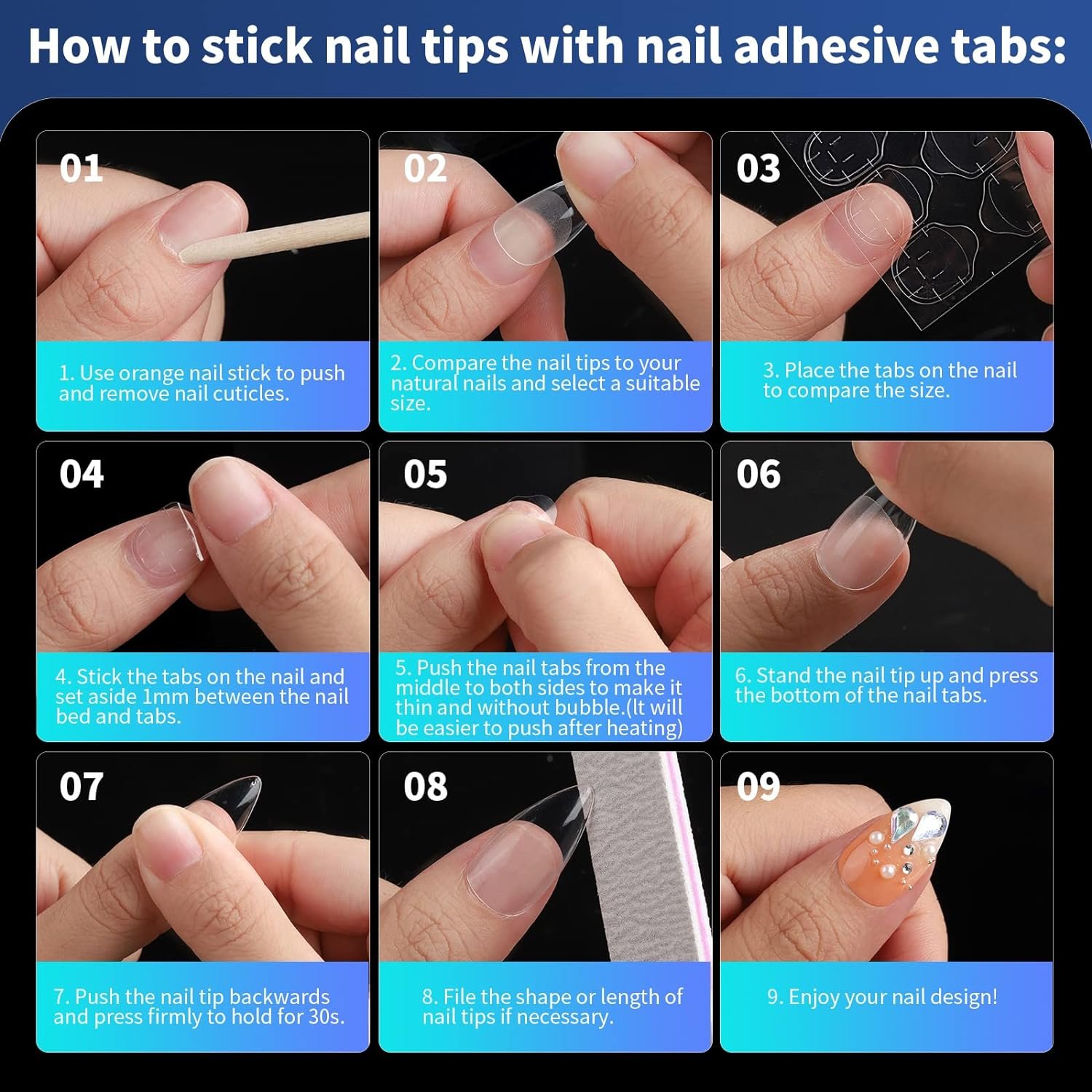 How to stick nail tips with nail adhesive tabs:

01

1. Use orange nail stick to push and remove nail cuticles.

02

2. Compare the nail tips to your natural nails and select a suitable size.

03

3. Place the tabs on the nail to compare the size.

04

4. Stick the tabs on the nail and set aside 1mm between the nail bed and tabs.

05

5. Push the nail tabs from the middle to both sides to make it thin and without bubble.(It will be easier to push after heating)

06

6. Stand the nail tip up and press the bottom of the nail tabs.

07

7. Push the nail tip backwards and press firmly to hold for 30s.

08

8. File the shape or length of nail tips if necessary.

09

9. Enjoy your nail design!