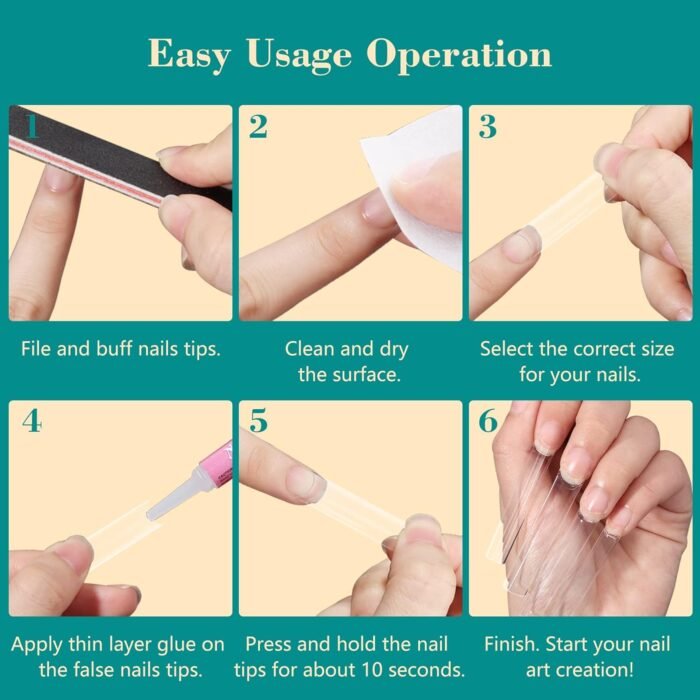 Easy Usage Operation

1

File and buff nails tips.

2

Clean and dry the surface.

3

Select the correct size for your nails.

4

Apply thin layer glue on the false nails tips.

5

Press and hold the nail tips for about 10 seconds.

6

Finish. Start your nail art creation!