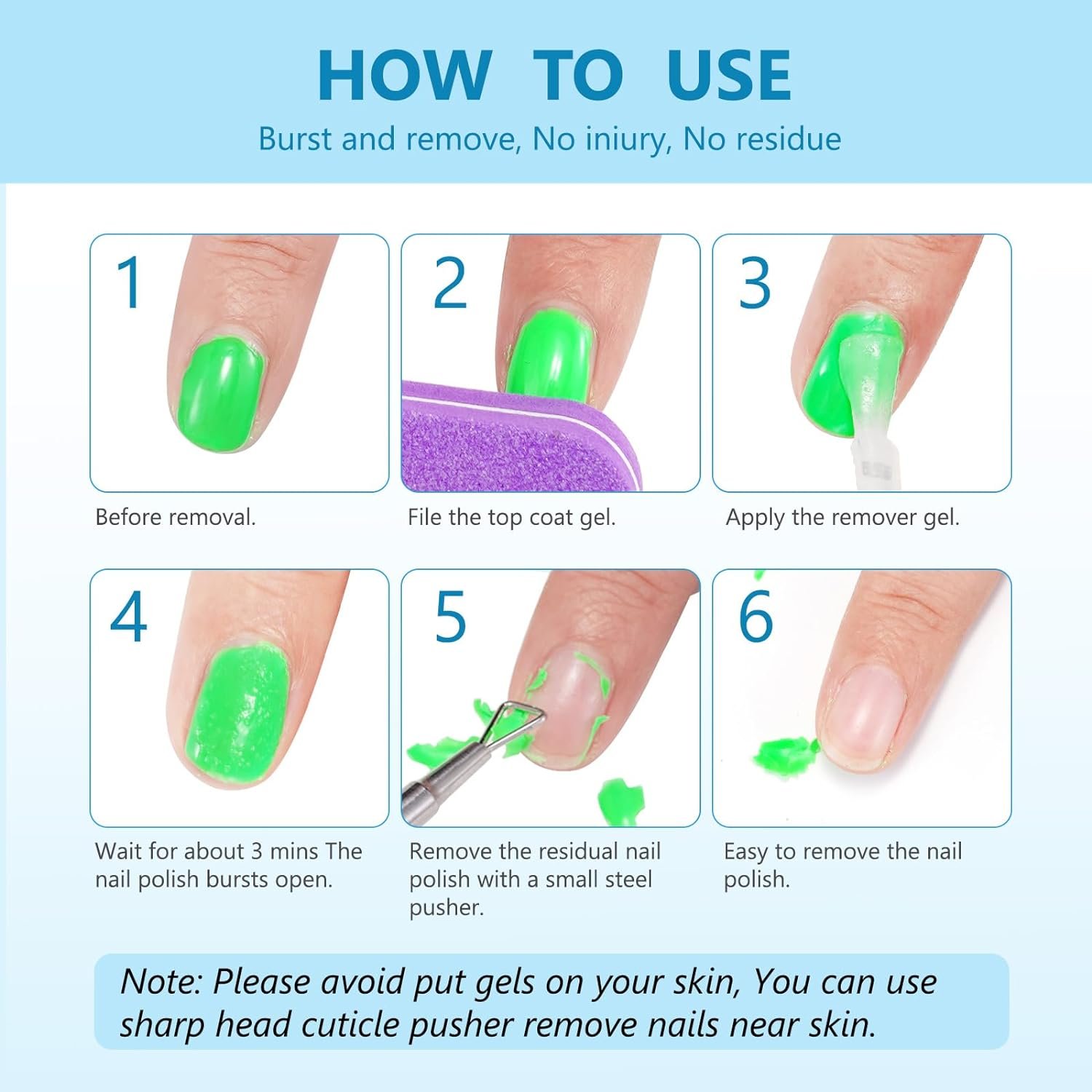 HOW TO USE

Burst and remove, No iniury, No residue

1

Before removal.

2

File the top coat gel.

3

Apply the remover gel.

4

Wait for about 3 mins The nail polish bursts open.

5

Remove the residual nail polish with a small steel pusher.

6

Easy to remove the nail polish.

Note: Please avoid put gels on your skin, You can use sharp head cuticle pusher remove nails near skin.