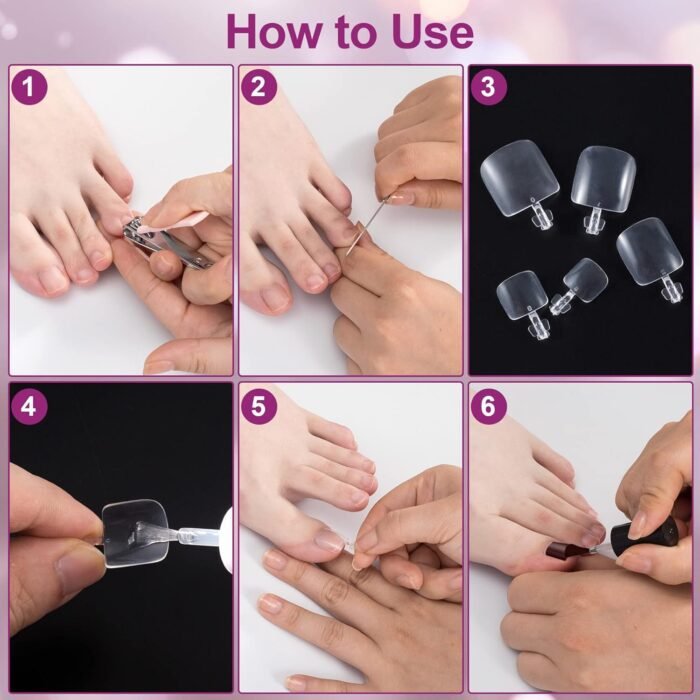 How to Use

1

2

3

4

5

6