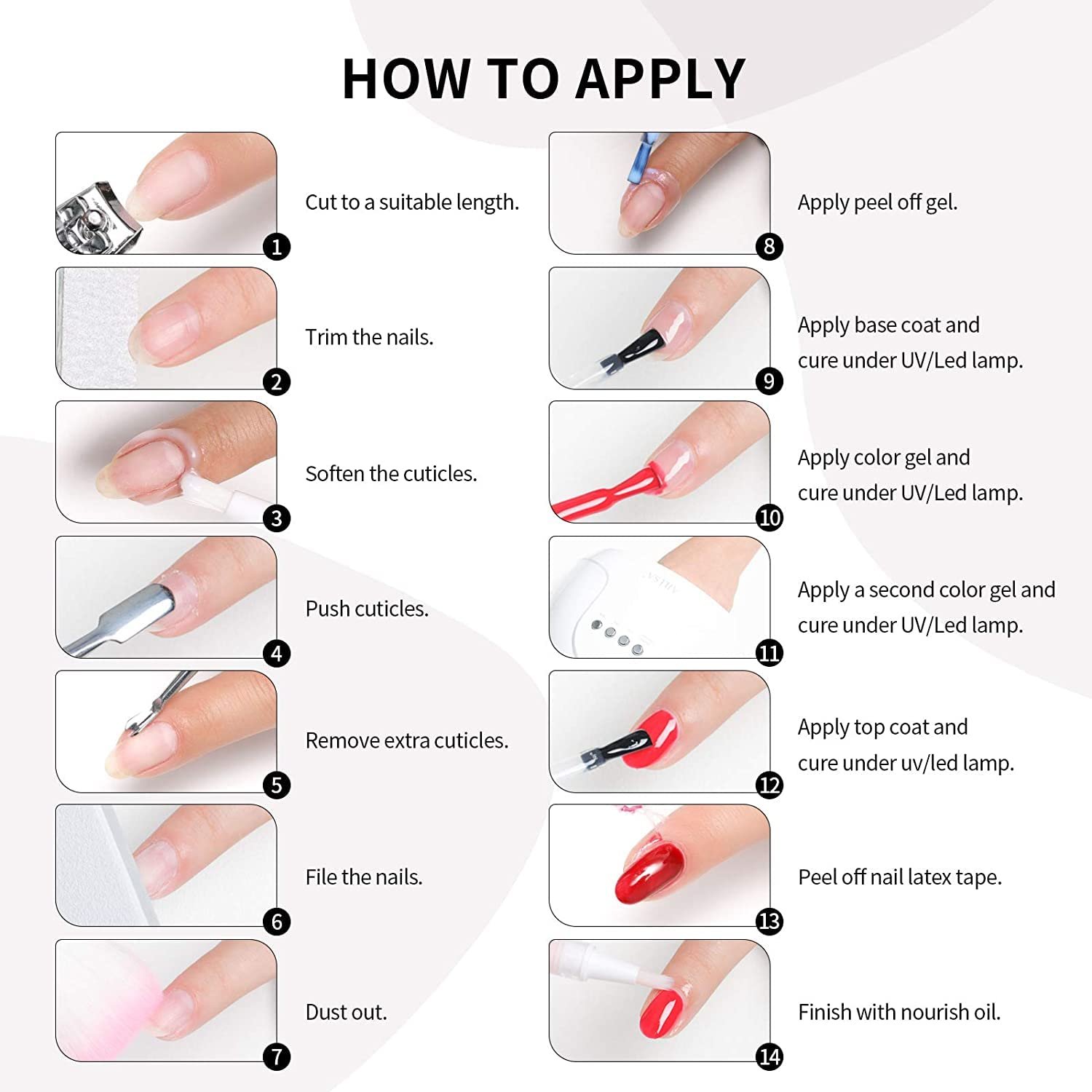 HOW TO APPLY

1
Cut to a suitable length.

2
Trim the nails.

3
Soften the cuticles.

4
Push cuticles.

5
Remove extra cuticles.

6
File the nails.

7
Dust out.

8
Apply peel off gel.

9
Apply base coat and cure under UV/Led lamp.

10
Apply color gel and cure under UV/Led lamp.

11
Apply a second color gel and cure under UV/Led lamp.

12
Apply top coat and cure under uv/led lamp.

13
Peel off nail latex tape.

14
Finish with nourish oil.