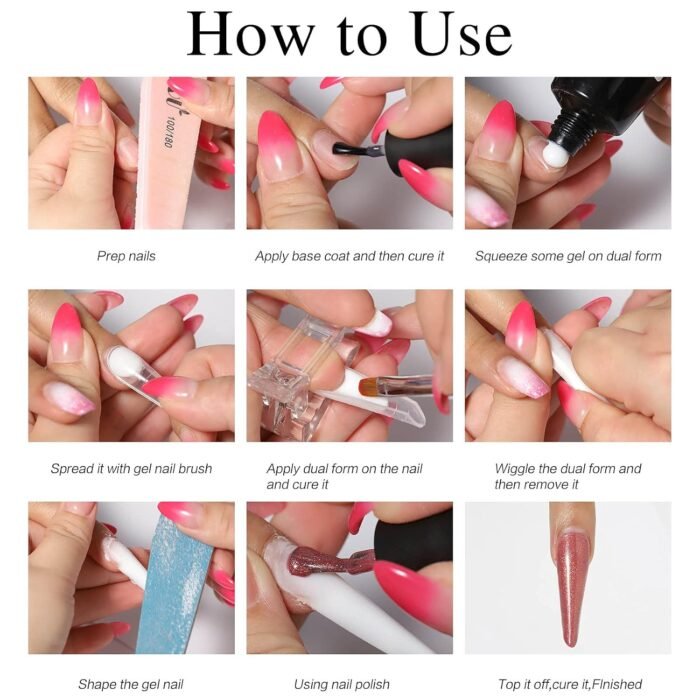 How to Use

100/180

Prep nails

Apply base coat and then cure it

Squeeze some gel on dual form

Spread it with gel nail brush

Apply dual form on the nail and cure it

Wiggle the dual form and then remove it

Shape the gel nail

Using nail polish

Top it off,cure it,FInished