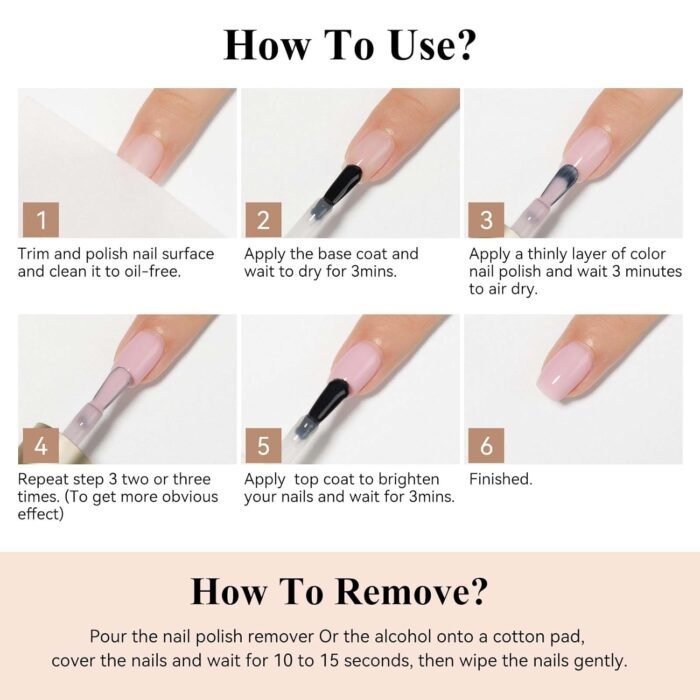 How To Use?

1
Trim and polish nail surface and clean it to oil-free.

2
Apply the base coat and wait to dry for 3mins.

3
Apply a thinly layer of color nail polish and wait 3 minutes to air dry.

4
Repeat step 3 two or three times. (To get more obvious effect)

5
Apply  top coat to brighten your nails and wait for 3mins.

6
Finished.

How To Remove?

Pour the nail polish remover Or the alcohol onto a cotton pad, cover the nails and wait for 10 to 15 seconds, then wipe the nails gently.