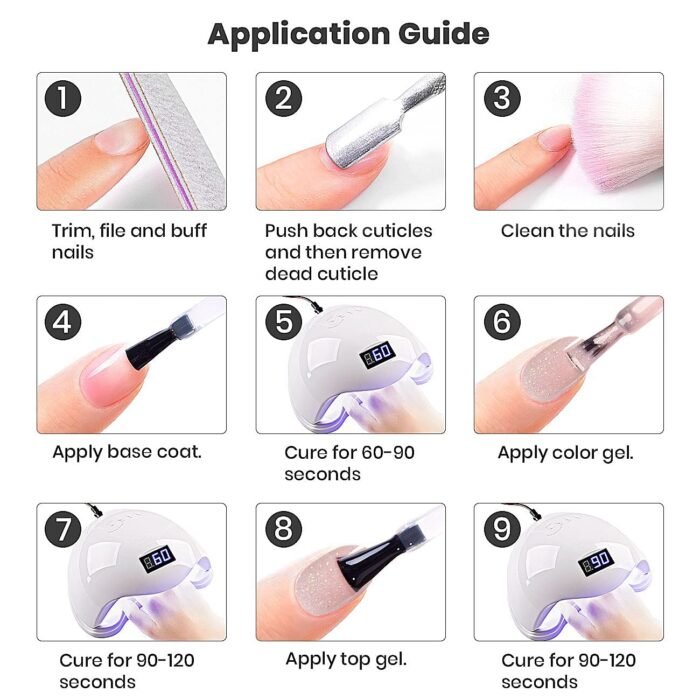 Application Guide

1

Trim, file and buff nails

2

Push back cuticles and then remove dead cuticle

3

Clean the nails

4

Apply base coat.

5

60

Cure for 60-90 seconds

6

Apply color gel.

7

60

Cure for 90-120 seconds

8

Apply top gel.

9

90

Cure for 90-120 seconds