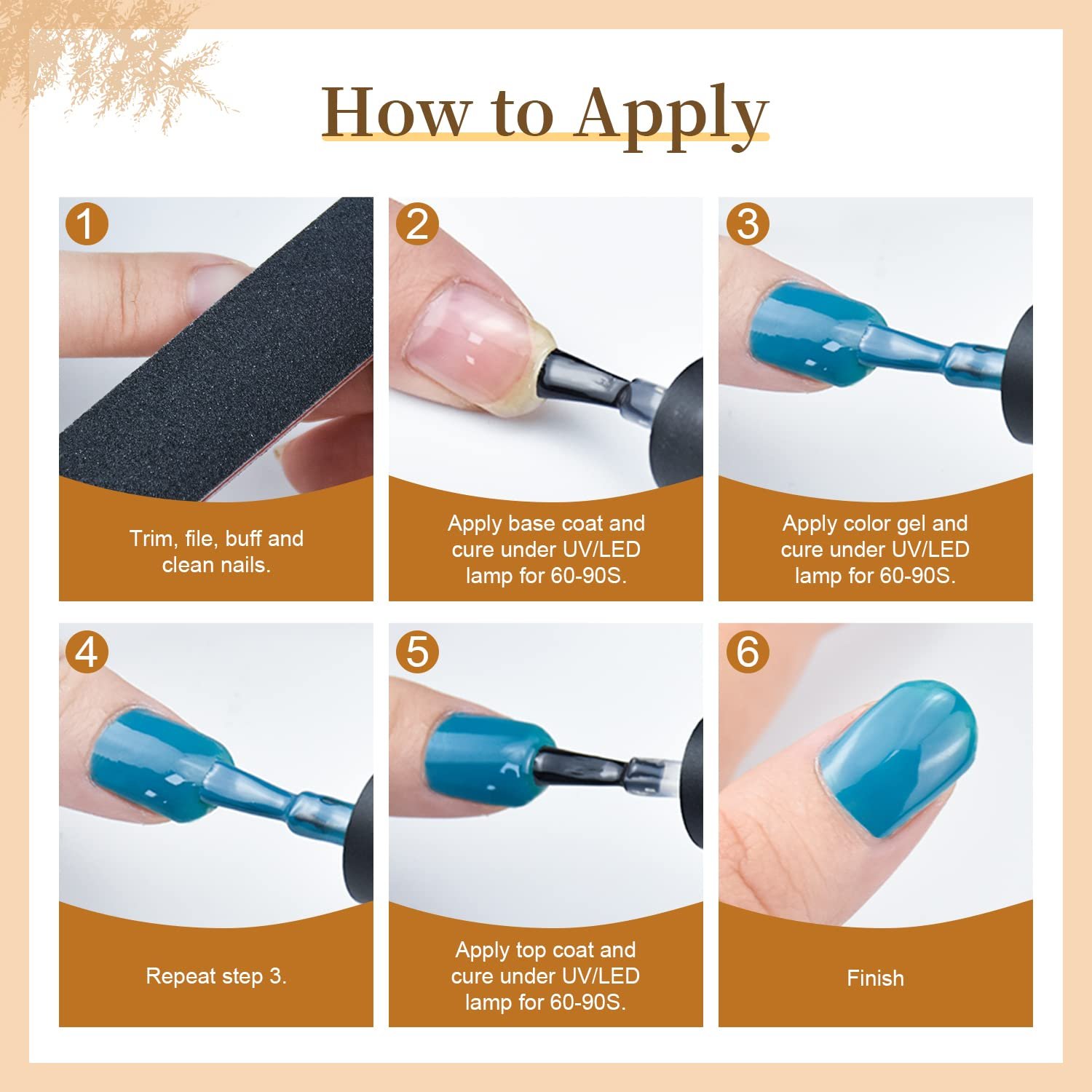 How to Apply

1
Trim, file, buff and clean nails.

2
Apply base coat and cure under UV/LED lamp for 60-90S.

3
Apply color gel and cure under UV/LED lamp for 60-90S.

4
Repeat step 3.

5
Apply top coat and cure under UV/LED lamp for 60-90S.

6
Finish