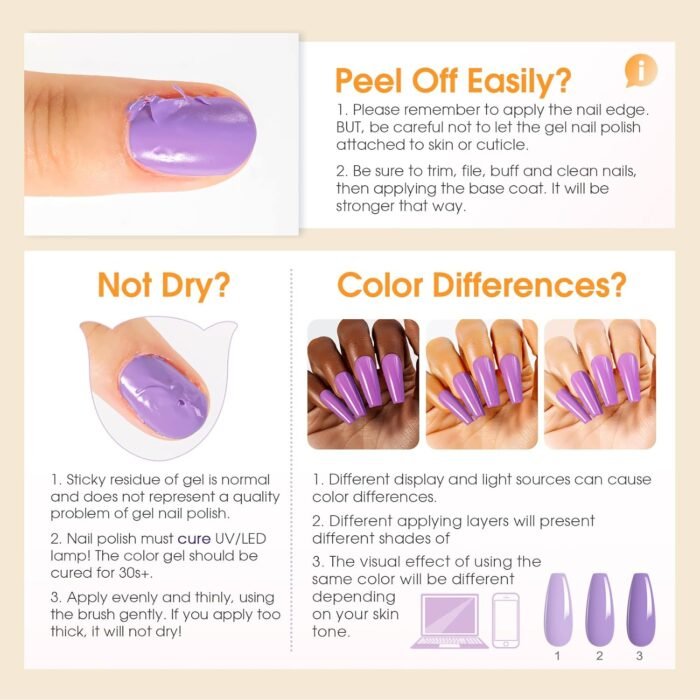 Peel Off Easily?

1. Please remember to apply the nail edge. BUT, be careful not to let the gel nail polish attached to skin or cuticle.

2. Be sure to trim, file, buff and clean nails, then applying the base coat. It will be stronger that way.

Not Dry?

1. Sticky residue of gel is normal and does not represent a quality problem of gel nail polish.

2. Nail polish must cure UV/LED lamp! The color gel should be cured for 30s+.

3. Apply evenly and thinly, using the brush gently. If you apply too thick, it will not dry!

Color Differences?

1. Different display and light sources can cause color differences.

2. Different applying layers will present different shades of

3. The visual effect of using the same color will be different depending on your skin tone.

1 2 3