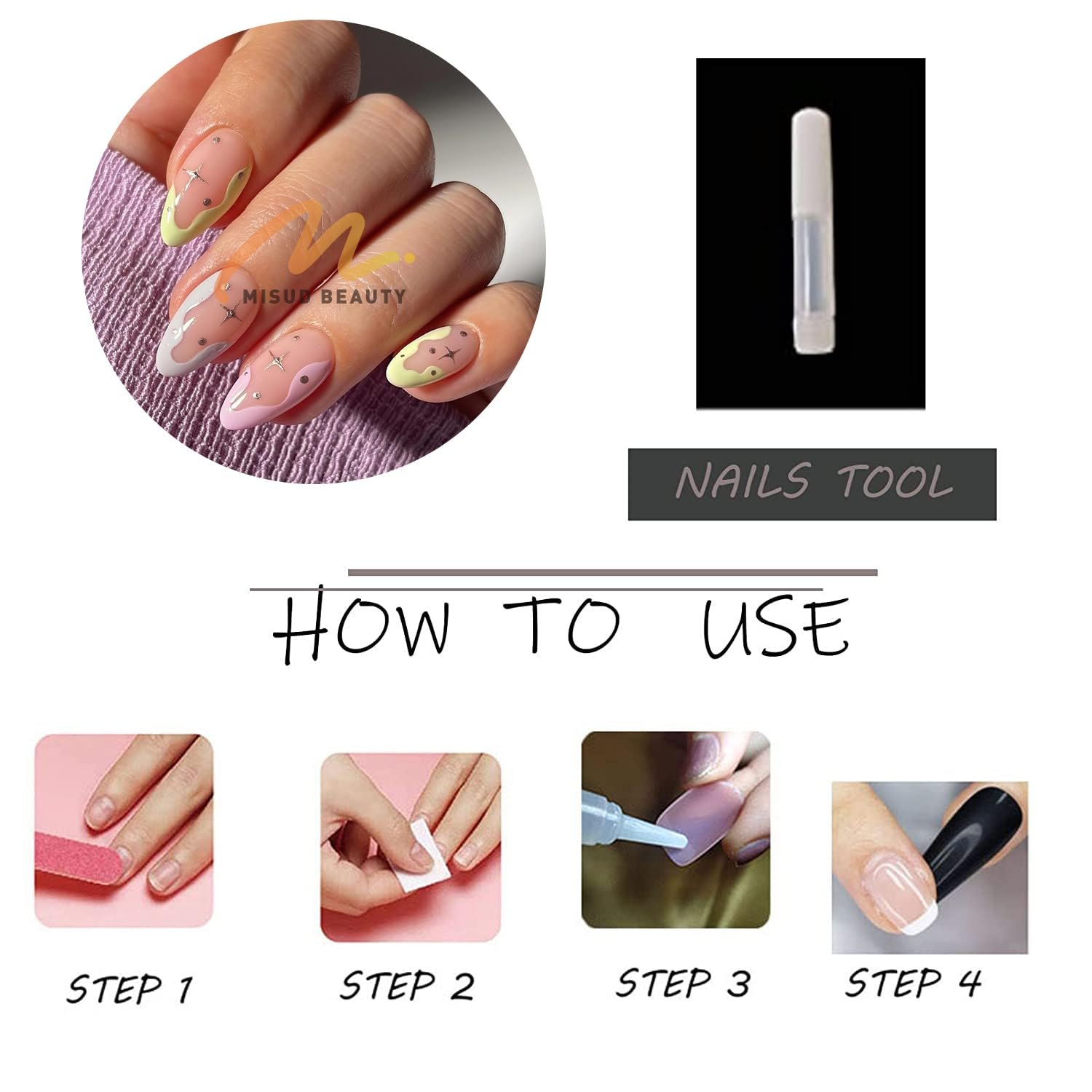 MISUD BEAUTY

NAILS TOOL

HOW TO USE

STEP 1

STEP 2

STEP 3

STEP 4